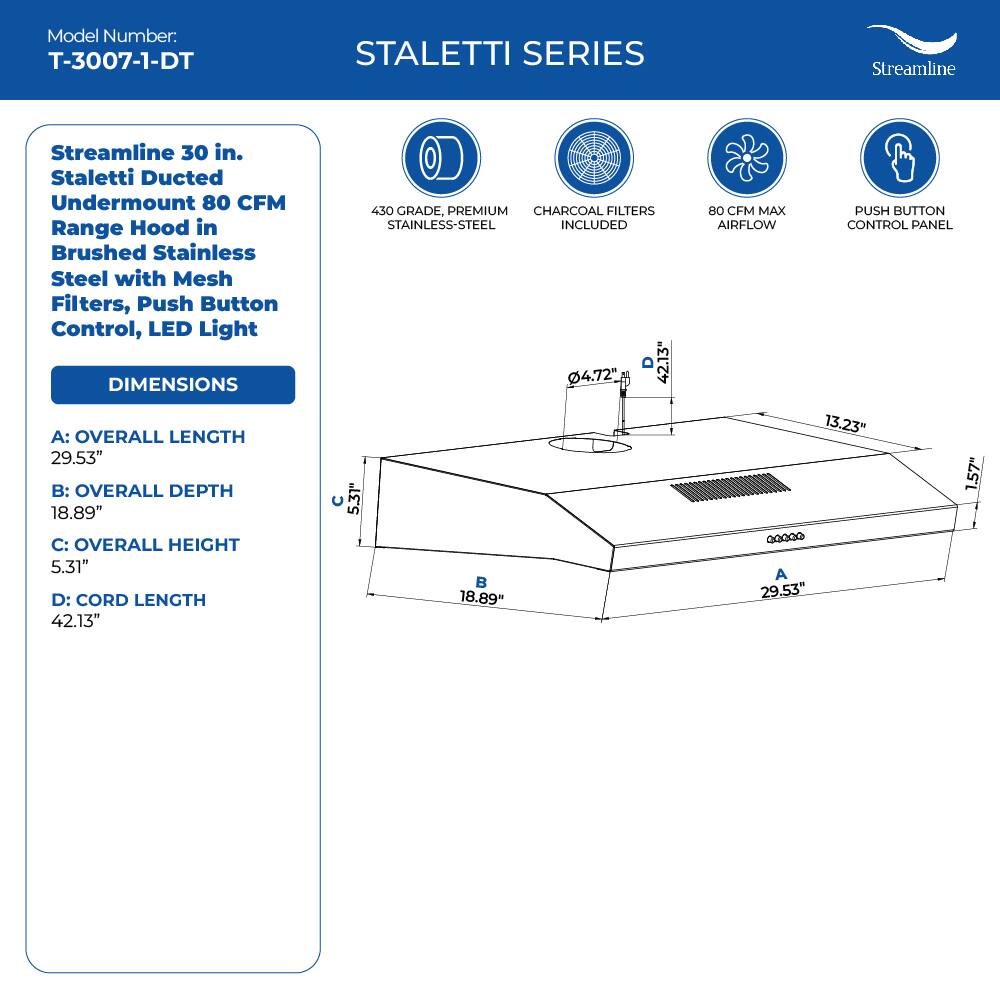 Model Number:
T-3007-1-DT

STALETTI SERIES

Streamline

Streamline 30 in. Staletti Ducted Undermount 80 CFM Range Hood in Brushed Stainless Steel with Mesh Filters, Push Button Control, LED Light

DIMENSIONS

A: OVERALL LENGTH
29.53"

B: OVERALL DEPTH
18.89"

C: OVERALL HEIGHT
5.31"

D: CORD LENGTH
42.13"

430 GRADE, PREMIUM STAINLESS-STEEL

CHARCOAL FILTERS INCLUDED

80 CFM MAX AIRFLOW

PUSH BUTTON CONTROL PANEL

Ø4.72"

D
42.13"

13.23"

1.57"

C
5.31"

B
18.89"

A
29.53"