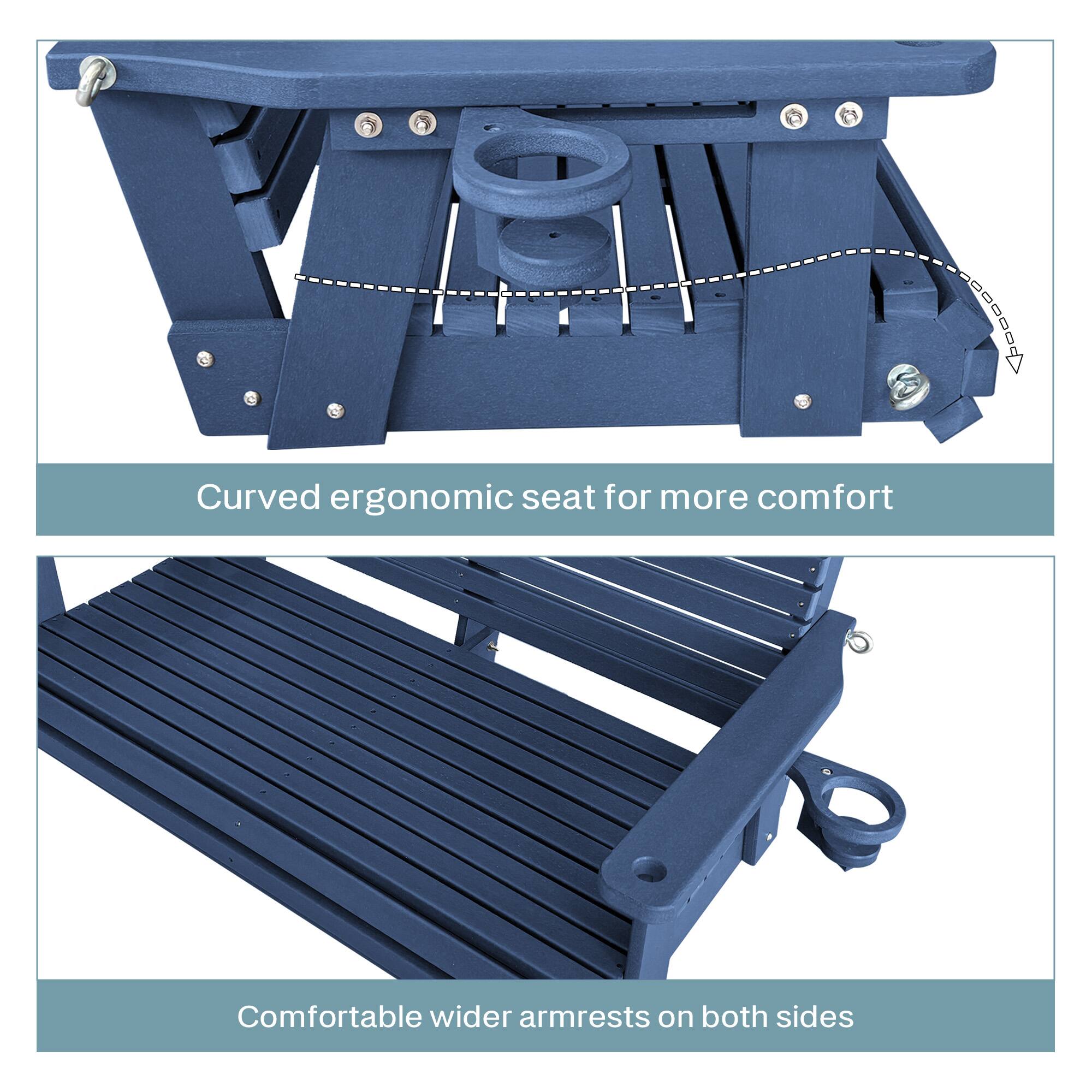 Curved ergonomic seat for more comfort

Comfortable wider armrests on both sides