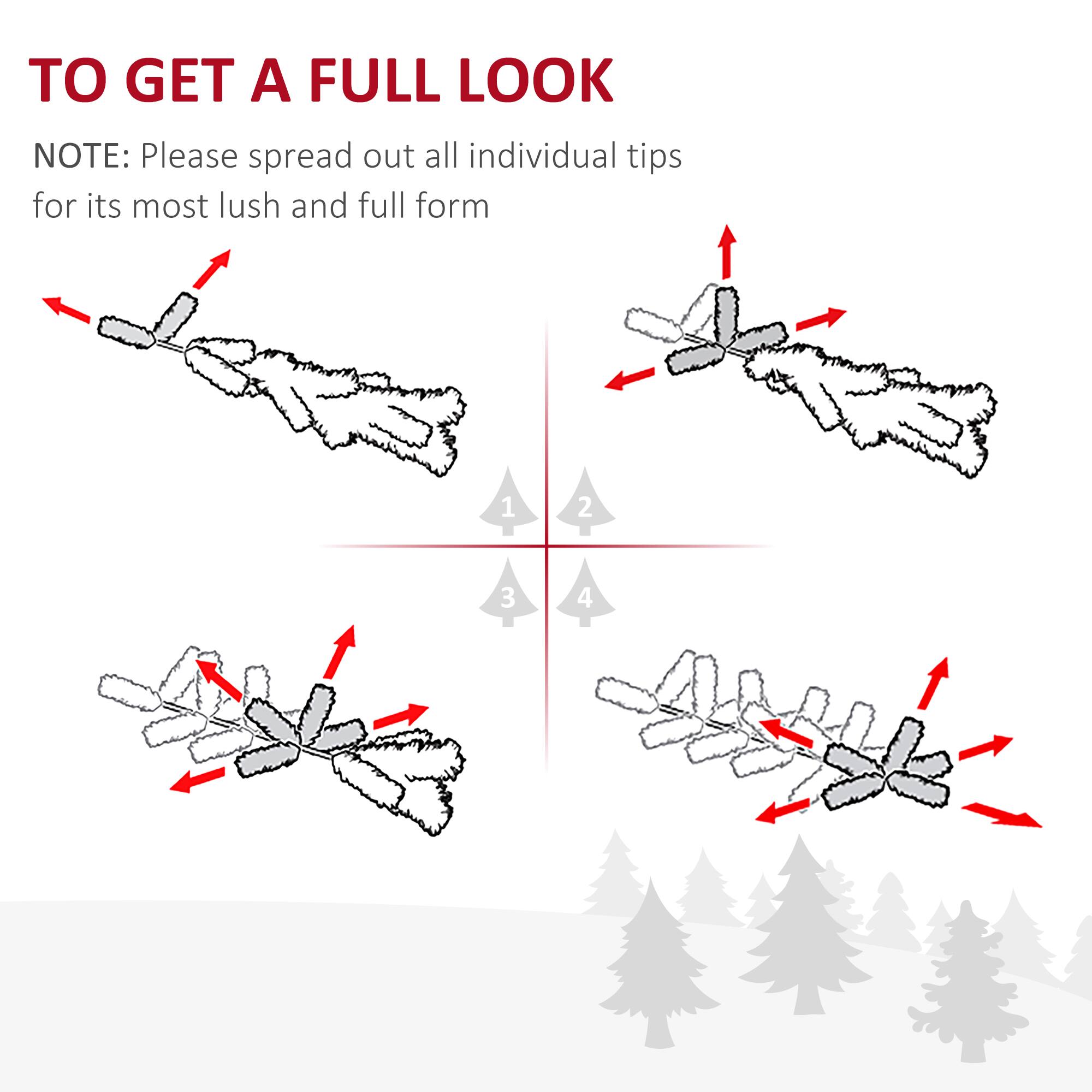 TO GET A FULL LOOK

NOTE: Please spread out all individual tips for its most lush and full form

1
2
3
4