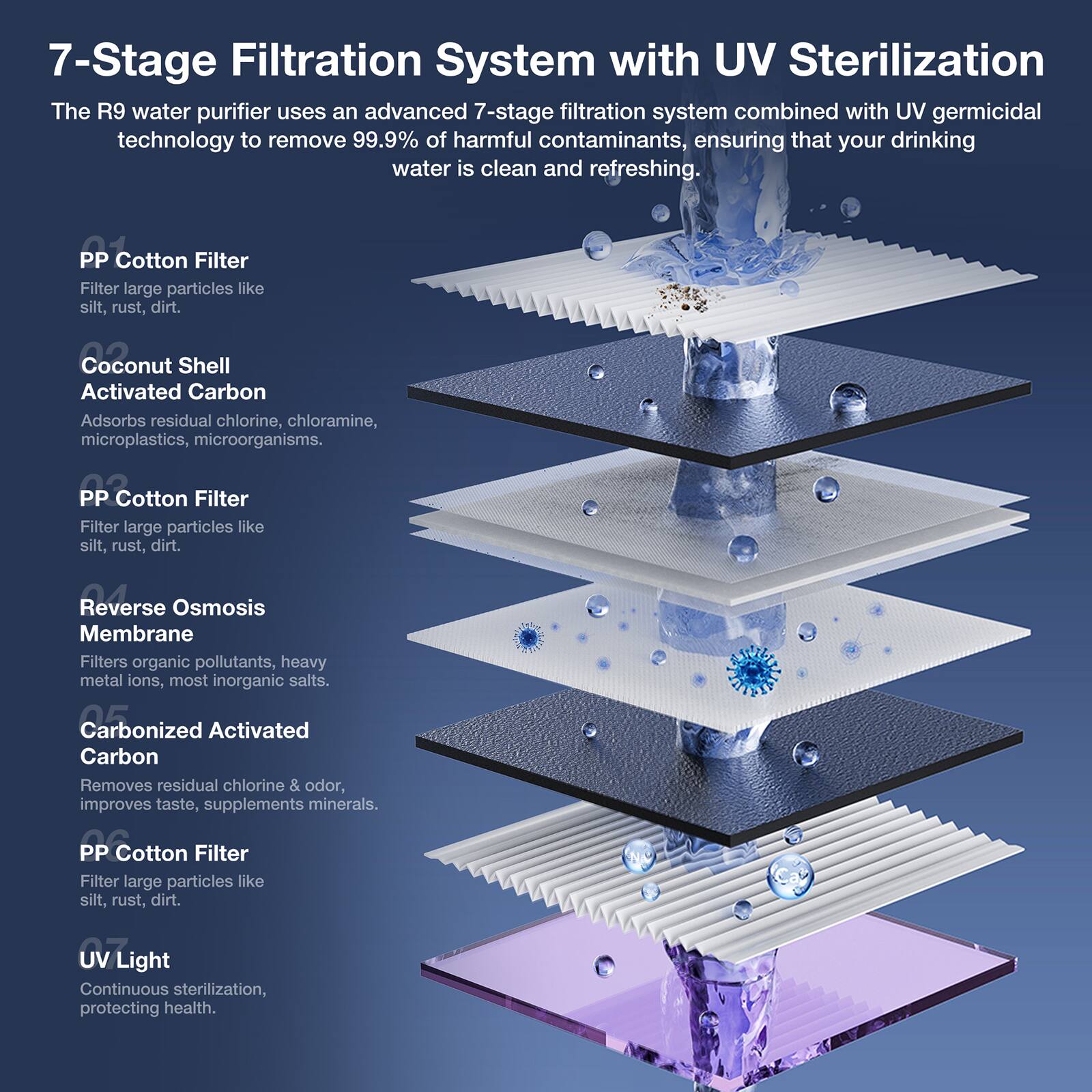 7-Stage Filtration System with UV Sterilization

The R9 water purifier uses an advanced 7-stage filtration system combined with UV germicidal technology to remove 99.9% of harmful contaminants, ensuring that your drinking water is clean and refreshing.

01
PP Cotton Filter
Filter large particles like silt, rust, dirt.

02
Coconut Shell Activated Carbon
Adsorbs residual chlorine, chloramine, microplastics, microorganisms.

03
PP Cotton Filter
Filter large particles like silt, rust, dirt.

04
Reverse Osmosis Membrane
Filters organic pollutants, heavy metal ions, most inorganic salts.

05
Carbonized Activated Carbon
Removes residual chlorine & odor, improves taste, supplements minerals.

06
PP Cotton Filter
Filter large particles like silt, rust, dirt.

07
UV Light
Continuous sterilization, protecting health.

Na
Ca