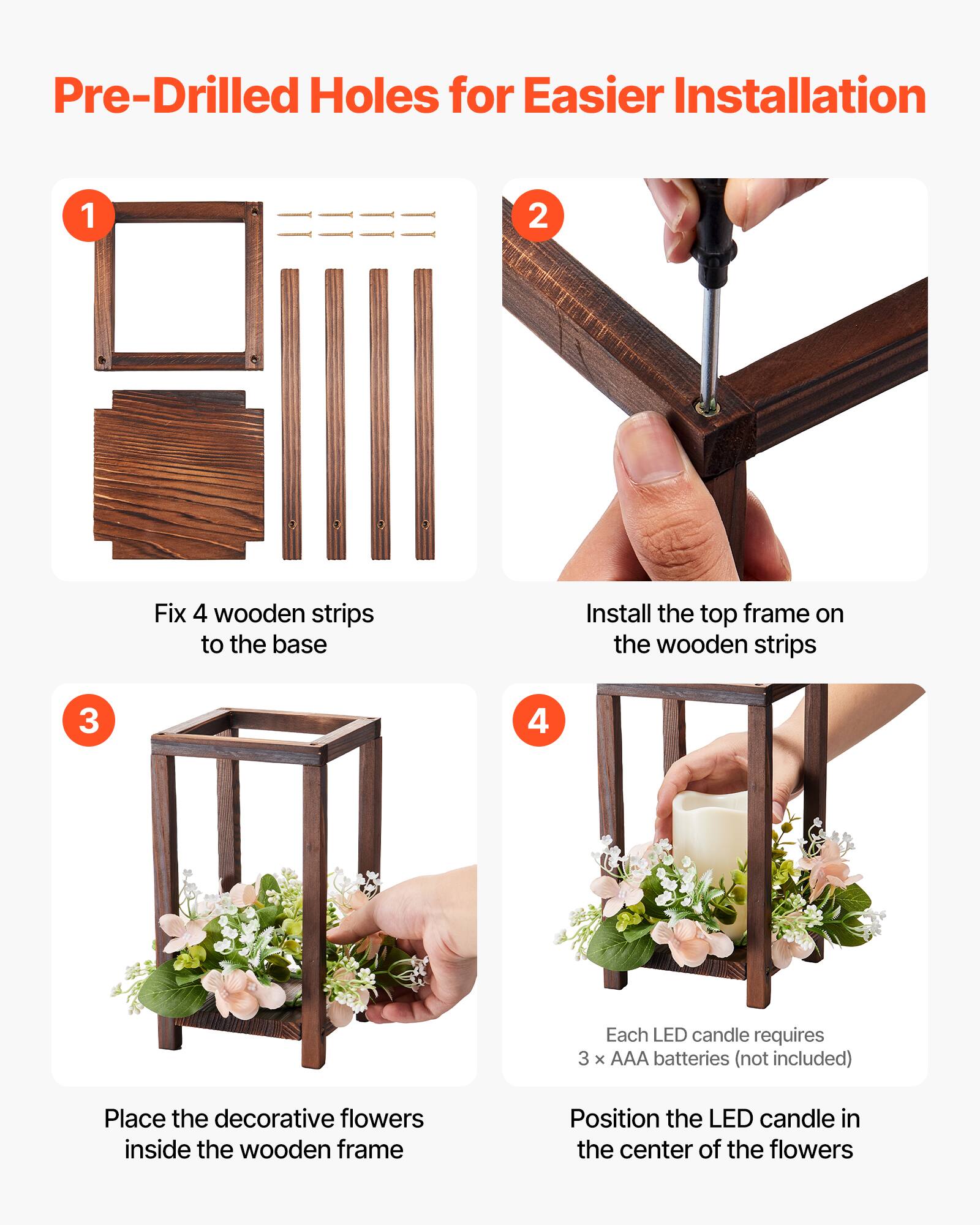 Pre-Drilled Holes for Easier Installation

1

Fix 4 wooden strips to the base

2

Install the top frame on the wooden strips

3

Place the decorative flowers inside the wooden frame

4

Each LED candle requires 3 × AAA batteries (not included)

Position the LED candle in the center of the flowers