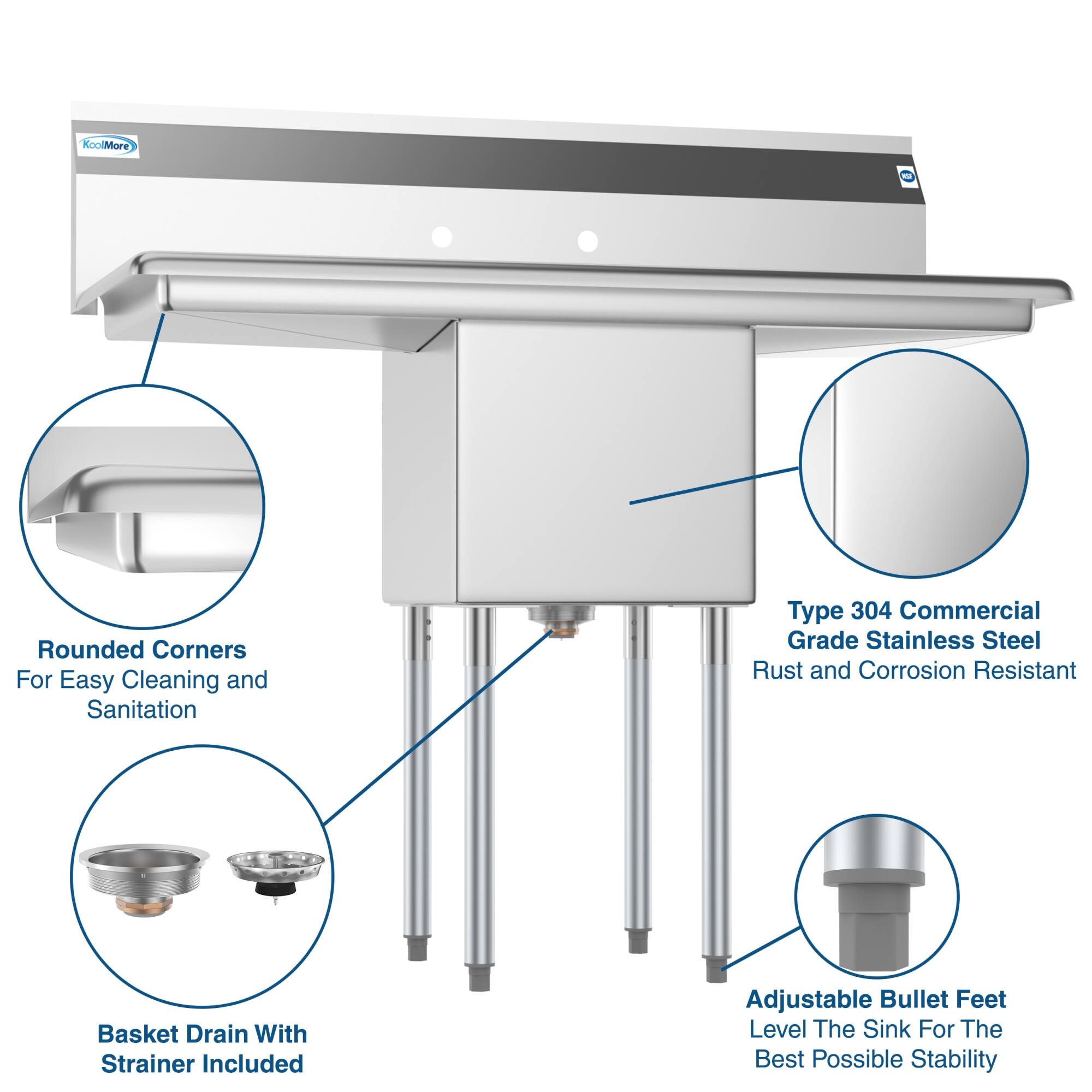 KoolMore

NSF

Rounded Corners
For Easy Cleaning and Sanitation

Type 304 Commercial Grade Stainless Steel
Rust and Corrosion Resistant

Basket Drain With Strainer Included

Adjustable Bullet Feet
Level The Sink For The Best Possible Stability