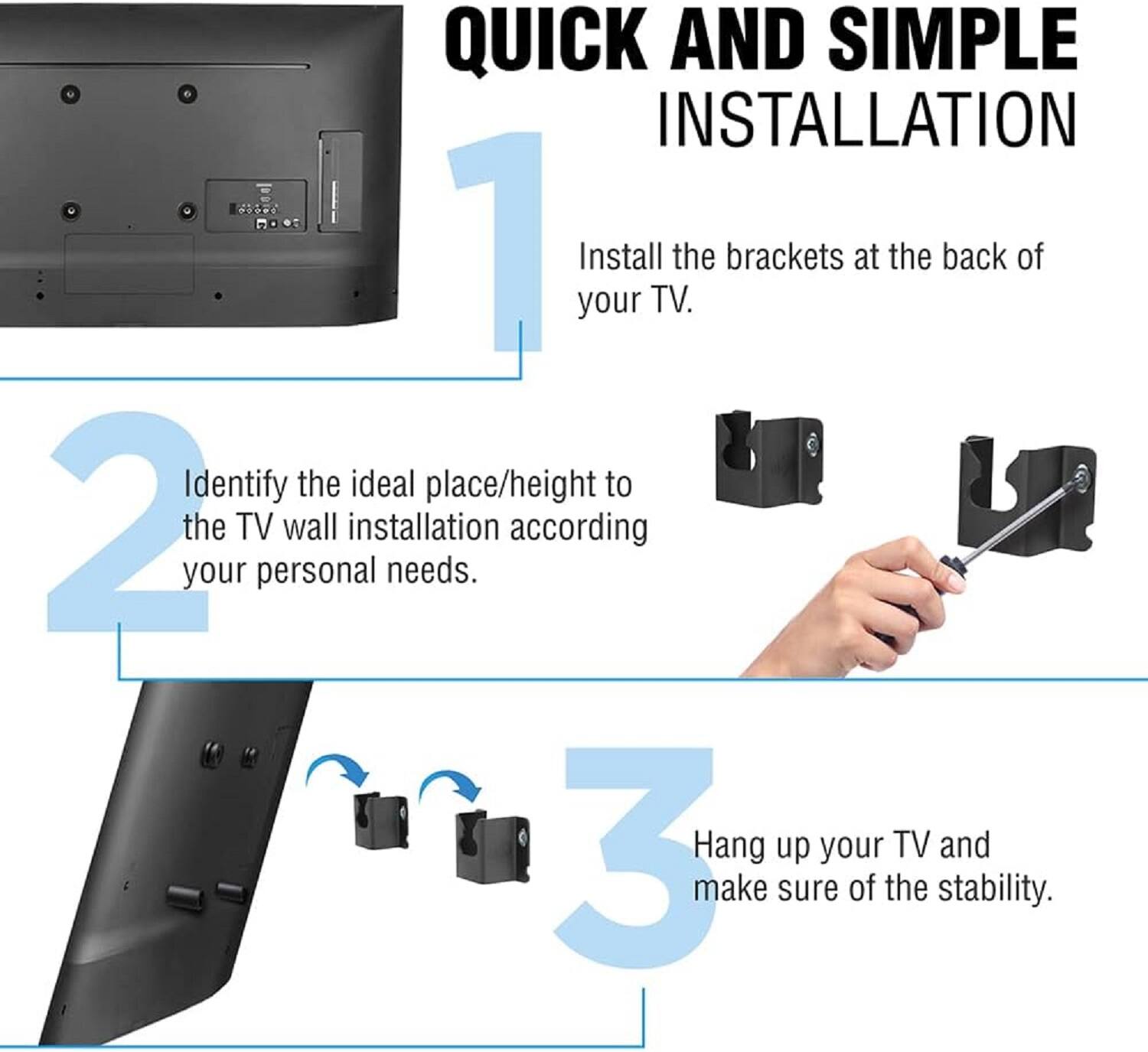 QUICK AND SIMPLE
INSTALLATION

1

Install the brackets at the back of your TV.

2

Identify the ideal place/height to the TV wall installation according your personal needs.

3

Hang up your TV and make sure of the stability.