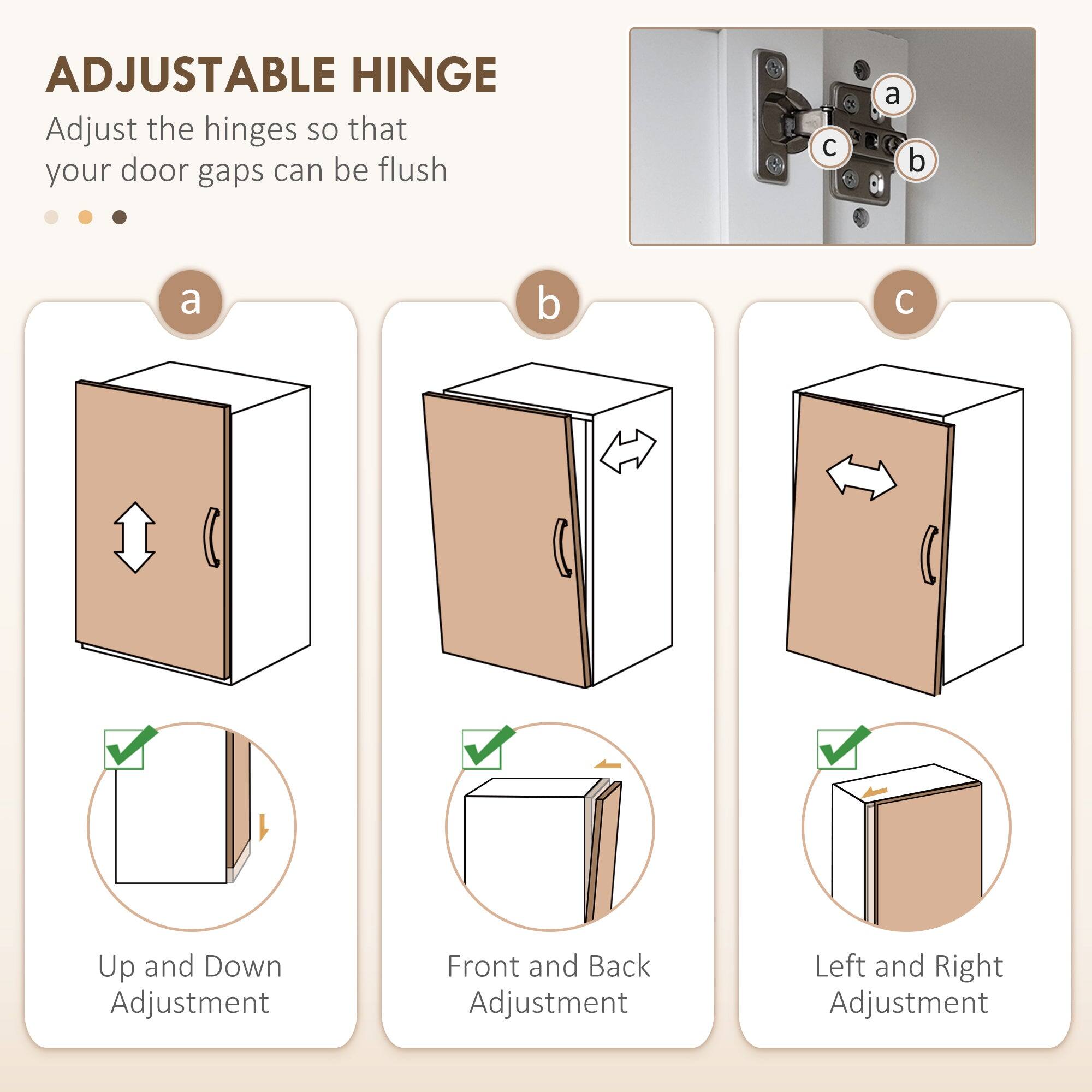 ADJUSTABLE HINGE

Adjust the hinges so that your door gaps can be flush

a

c

b

a

Up and Down Adjustment

b

Front and Back Adjustment

c

Left and Right Adjustment