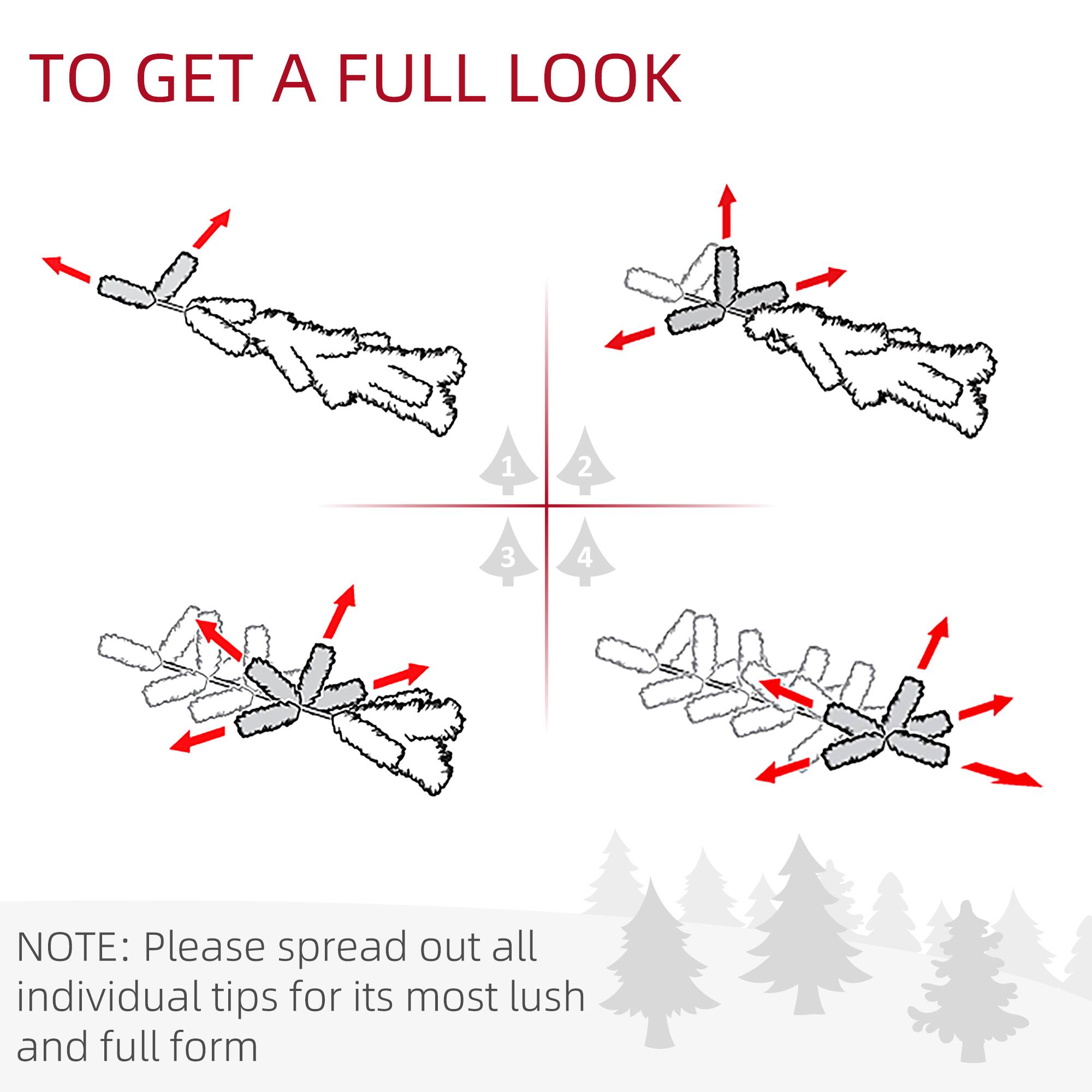 TO GET A FULL LOOK

1
2
3
4

NOTE: Please spread out all individual tips for its most lush and full form