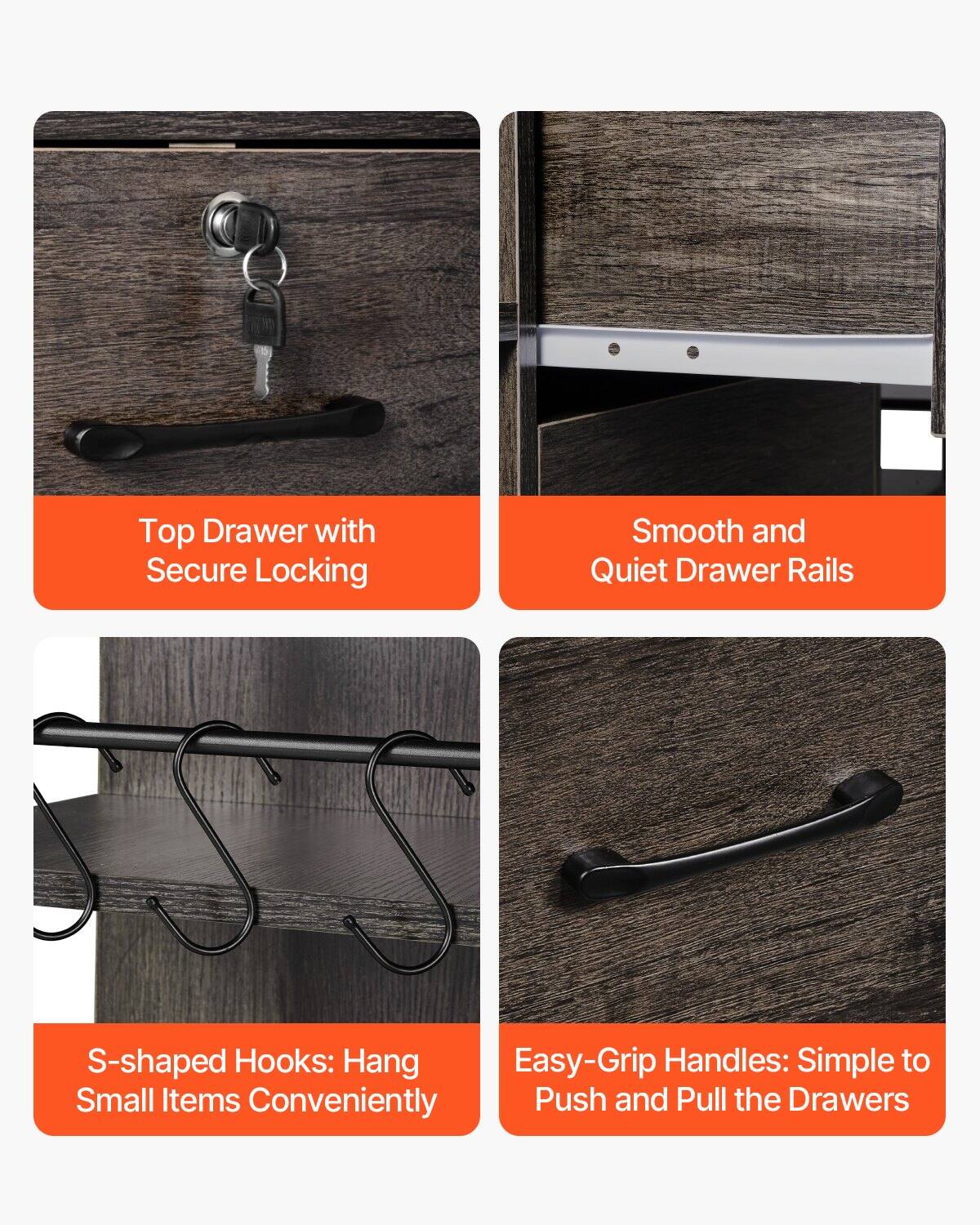 Top Drawer with Secure Locking

Smooth and Quiet Drawer Rails

S-shaped Hooks: Hang Small Items Conveniently

Easy-Grip Handles: Simple to Push and Pull the Drawers