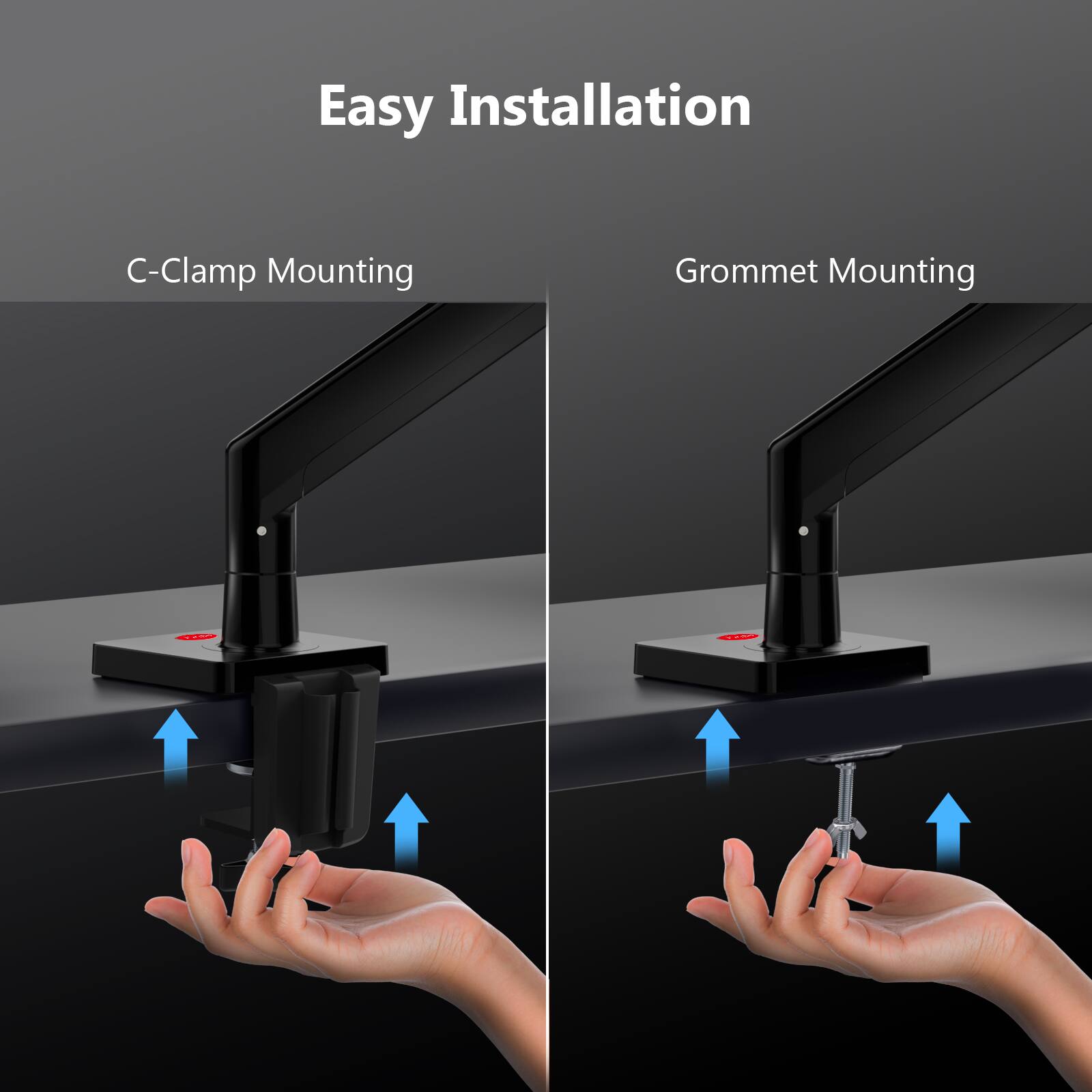 Easy Installation

C-Clamp Mounting

Grommet Mounting