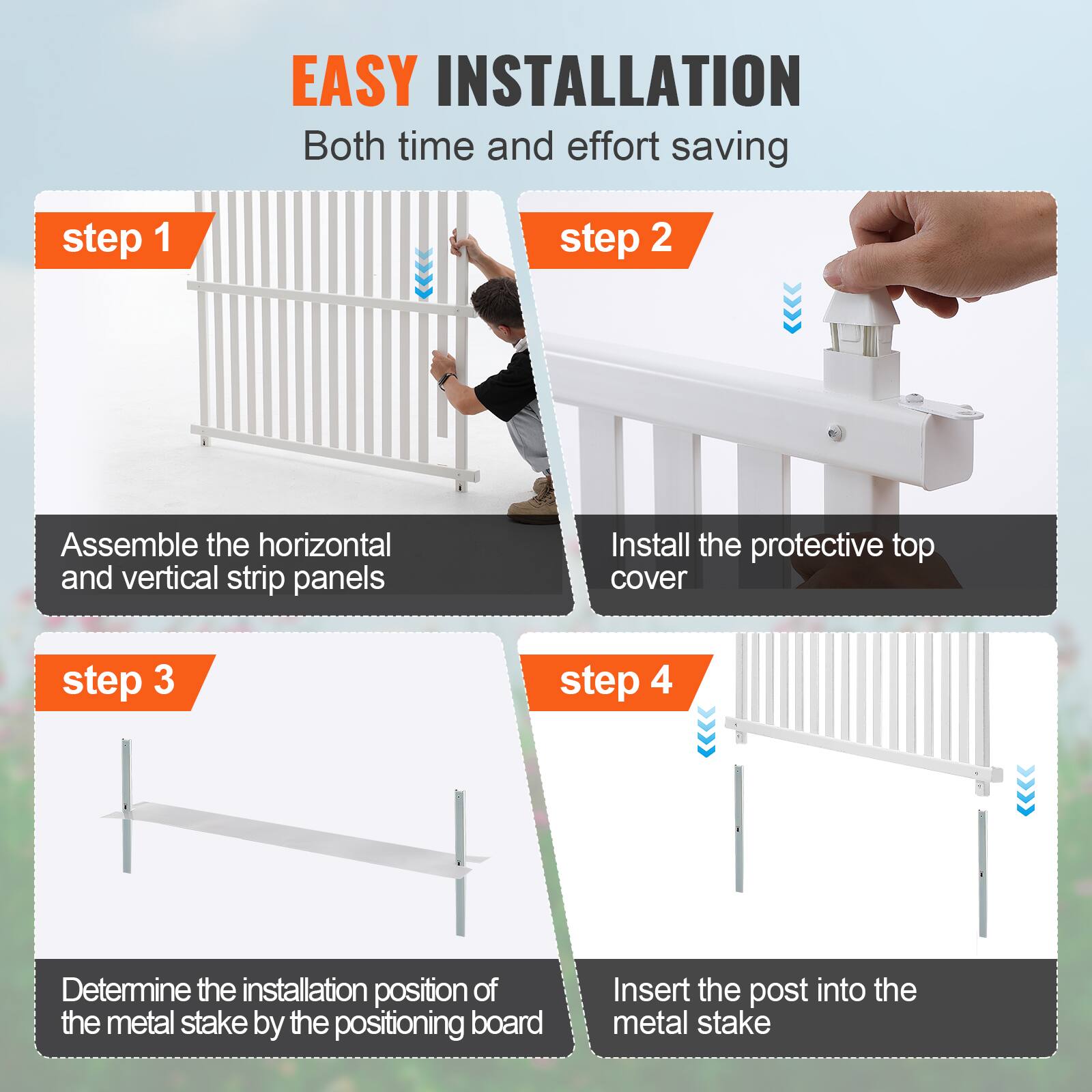 EASY INSTALLATION
Both time and effort saving

step 1
Assemble the horizontal and vertical strip panels

step 2
Install the protective top cover

step 3
Determine the installation position of the metal stake by the positioning board

step 4
Insert the post into the metal stake