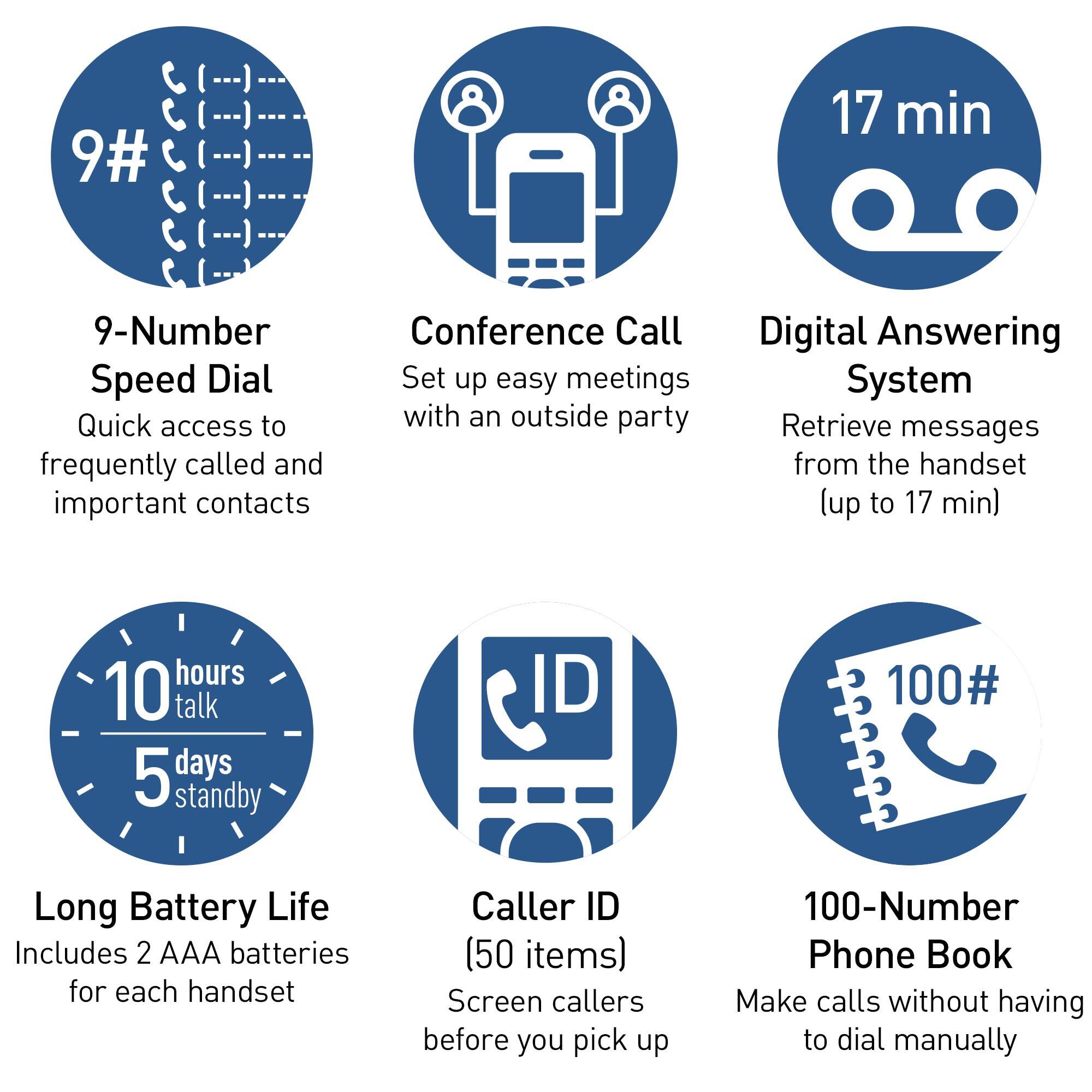 9#

9-Number Speed Dial
Quick access to frequently called and important contacts

Conference Call
Set up easy meetings with an outside party

17 min

Digital Answering System
Retrieve messages from the handset (up to 17 min)

10 hours talk
5 days standby

Long Battery Life
Includes 2 AAA batteries for each handset

ID

Caller ID (50 items)
Screen callers before you pick up

100#

100-Number Phone Book
Make calls without having to dial manually