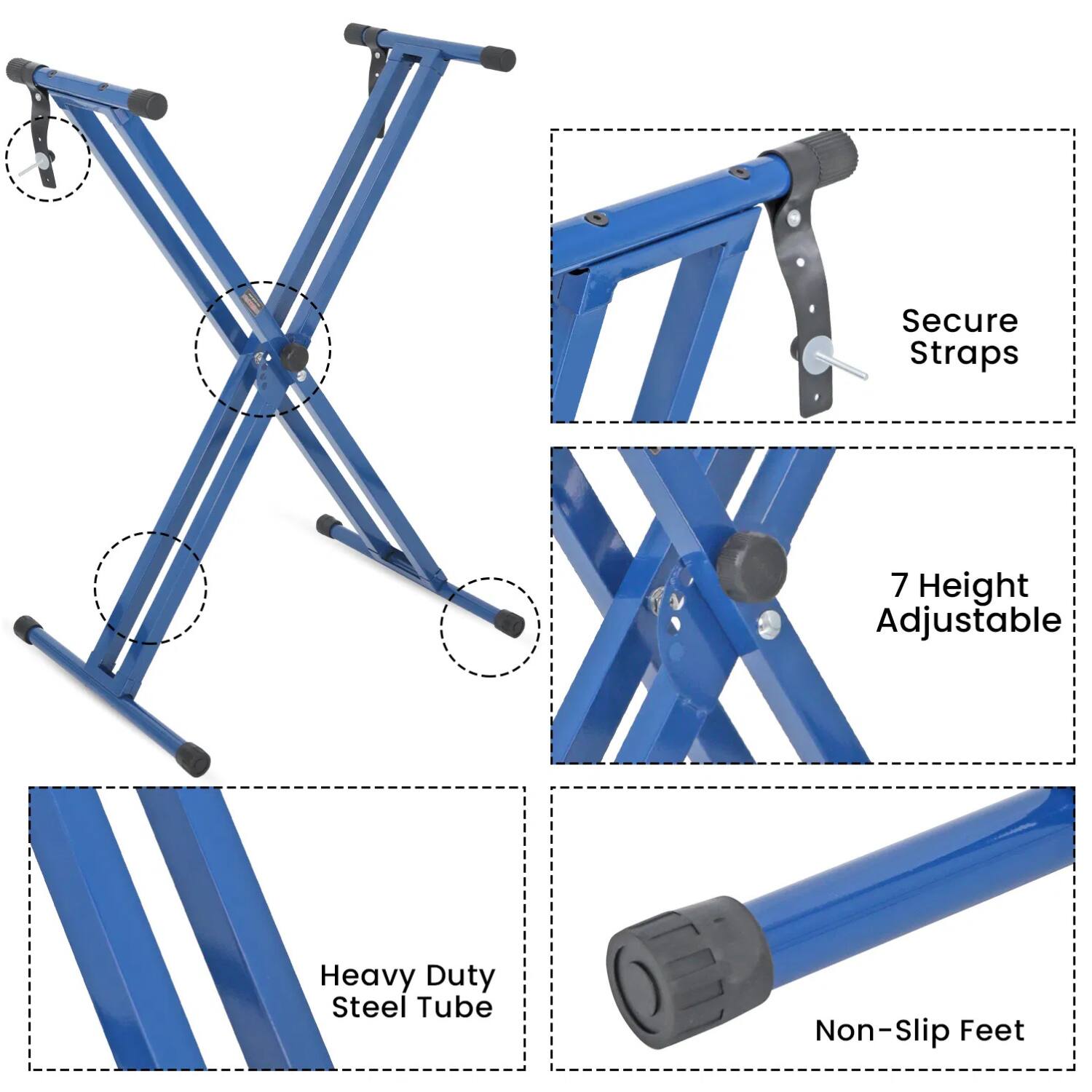 Secure Straps

7 Height Adjustable

Heavy Duty Steel Tube

Non-Slip Feet