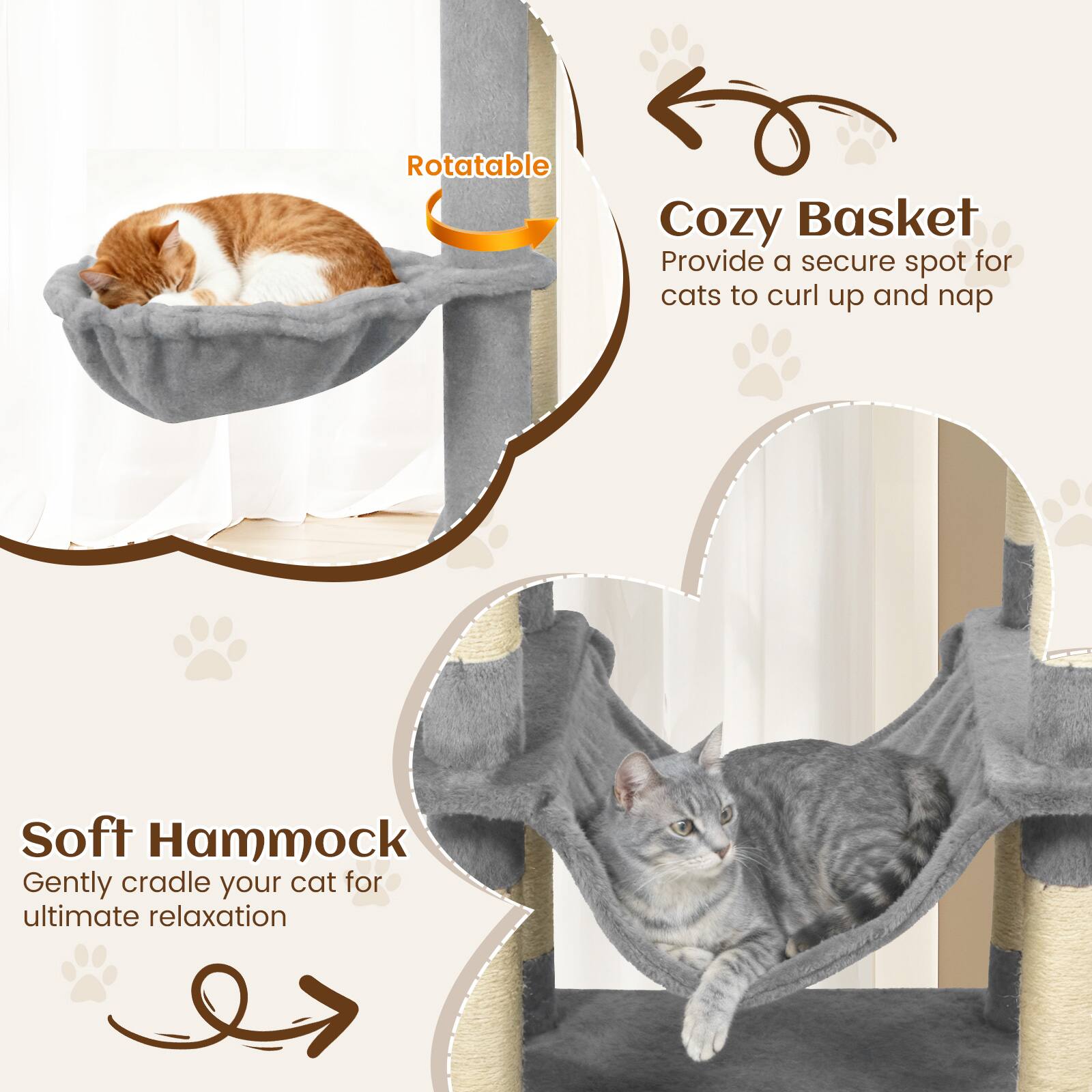 Rotatable

Cozy Basket
Provide a secure spot for cats to curl up and nap

Soft Hammock
Gently cradle your cat for ultimate relaxation