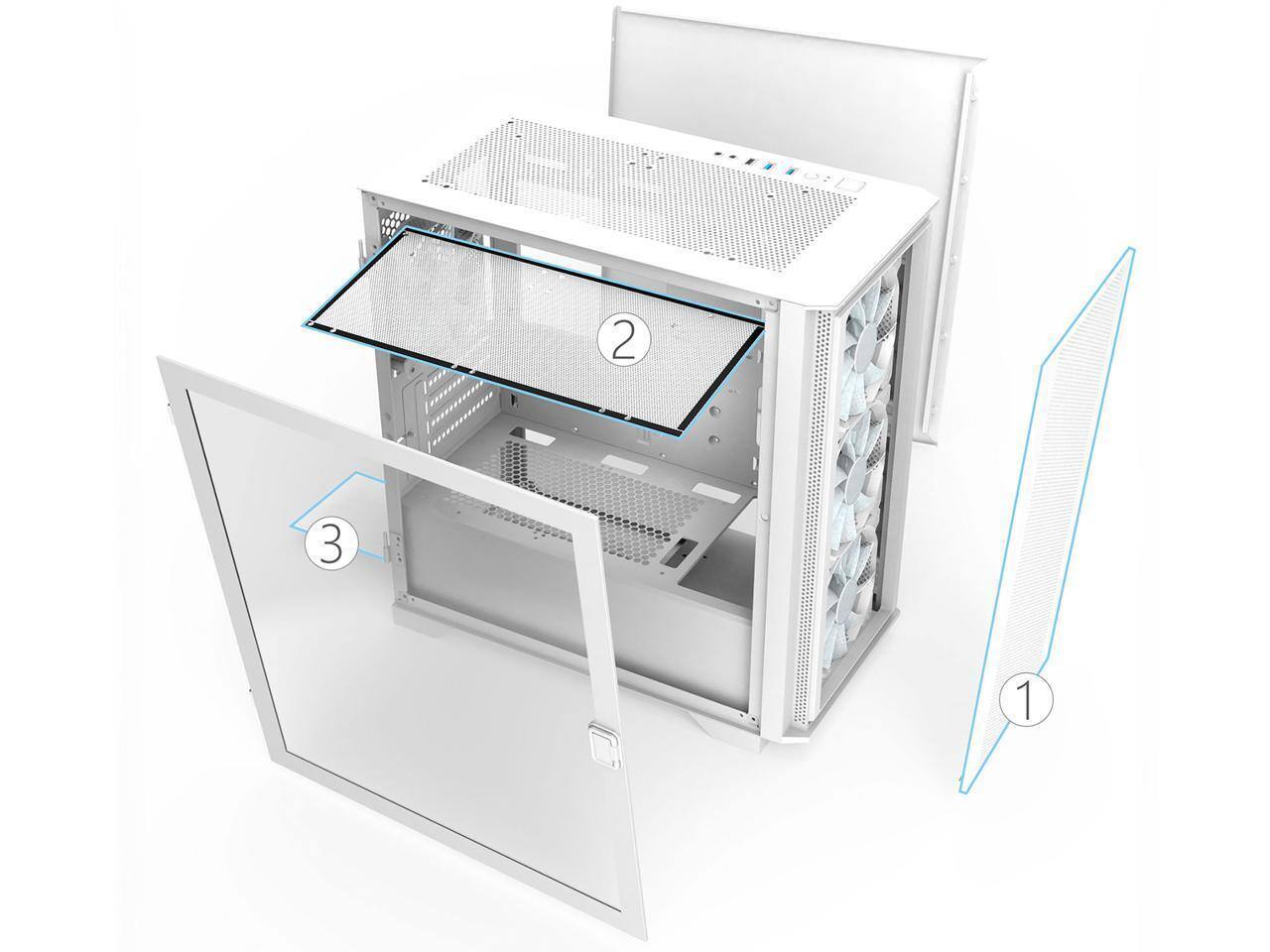 2

3

1