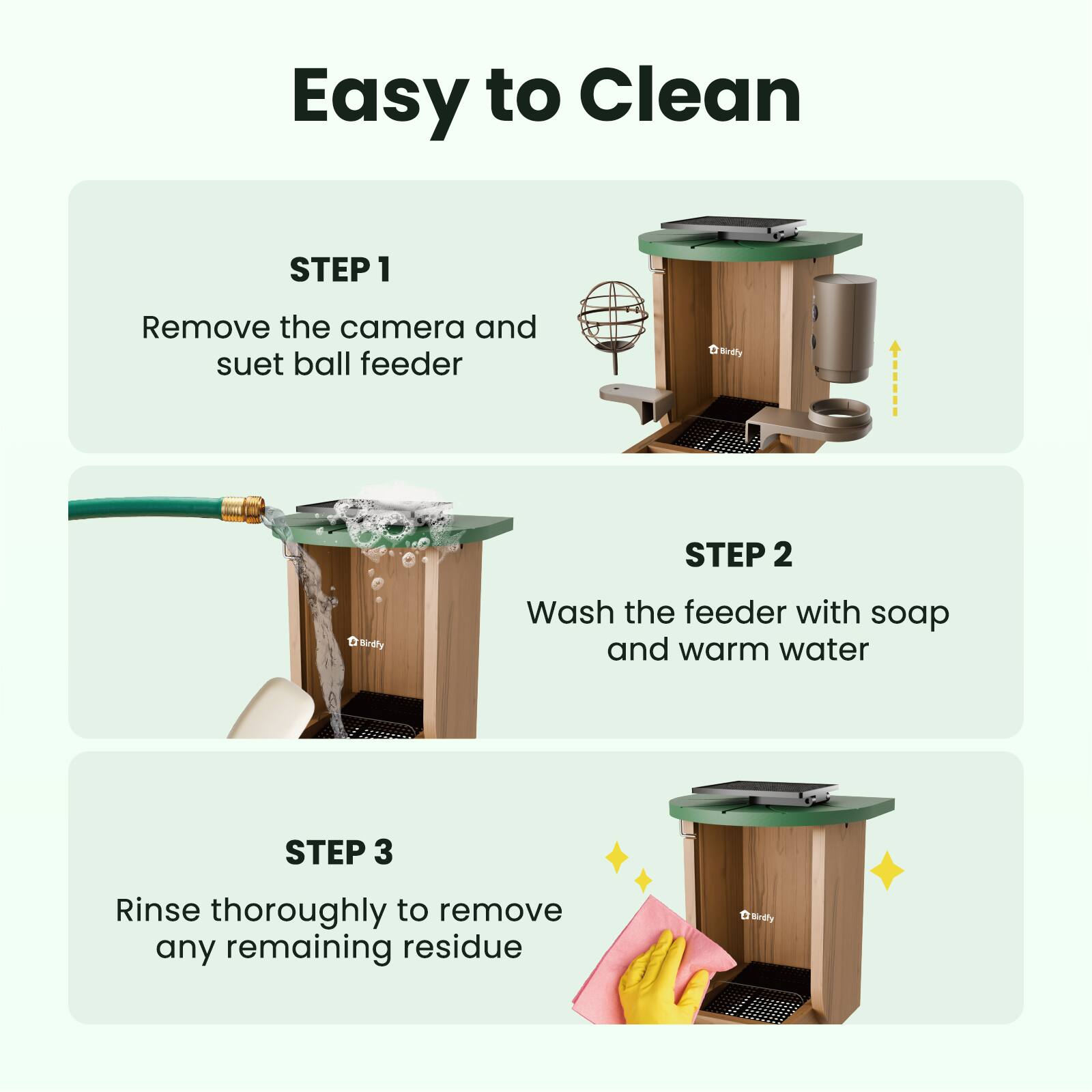 Easy to Clean

STEP 1

Remove the camera and suet ball feeder

Birdfy

Birdfy

STEP 2

Wash the feeder with soap and warm water

STEP 3

Rinse thoroughly to remove any remaining residue

Birdfy