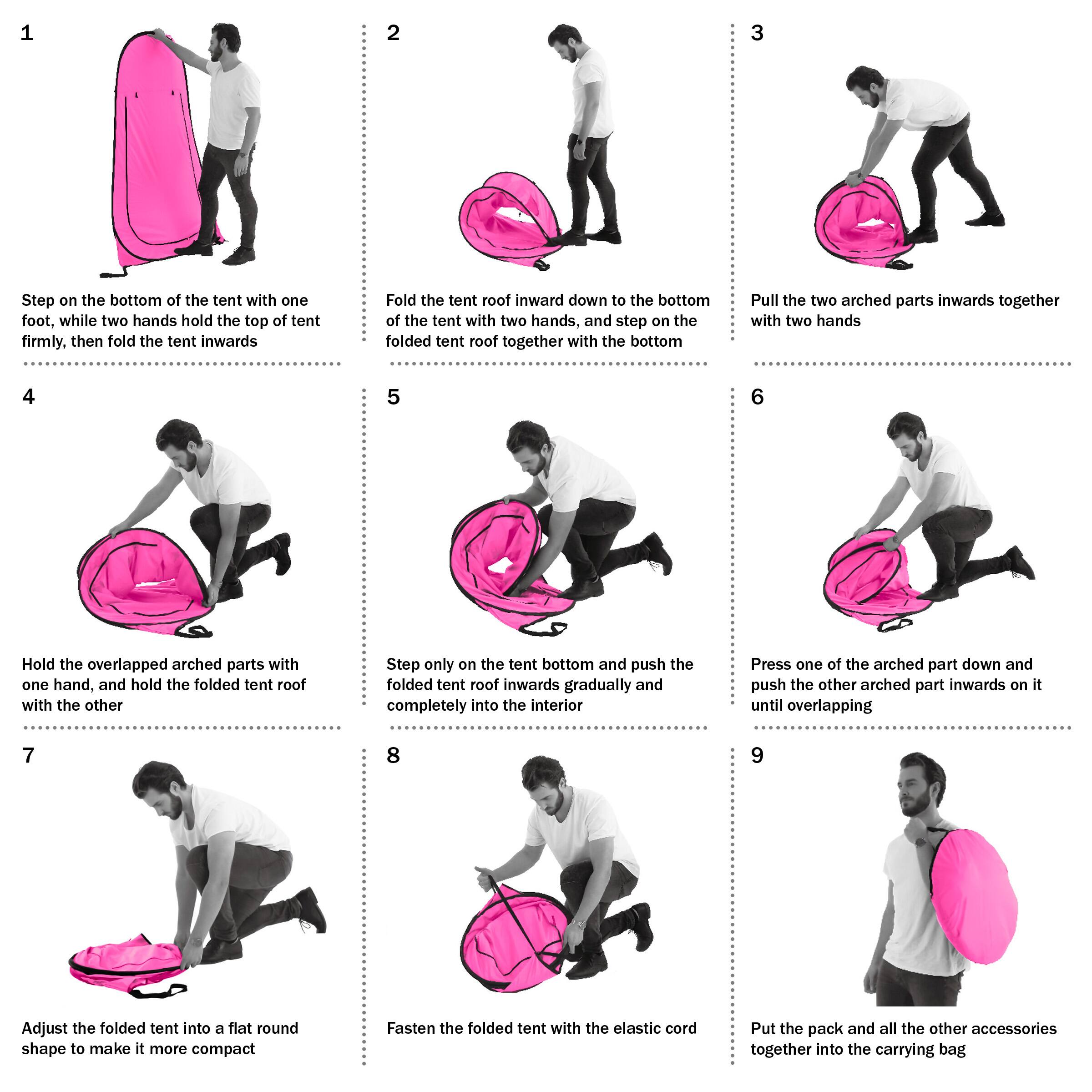 1

Step on the bottom of the tent with one foot, while two hands hold the top of tent firmly, then fold the tent inwards

2

Fold the tent roof inward down to the bottom of the tent with two hands, and step on the folded tent roof together with the bottom

3

Pull the two arched parts inwards together with two hands

4

Hold the overlapped arched parts with one hand, and hold the folded tent roof with the other

5

Step only on the tent bottom and push the folded tent roof inwards gradually and completely into the interior

6

Press one of the arched part down and push the other arched part inwards on it until overlapping

7

Adjust the folded tent into a flat round shape to make it more compact

8

Fasten the folded tent with the elastic cord

9

Put the pack and all the other accessories together into the carrying bag