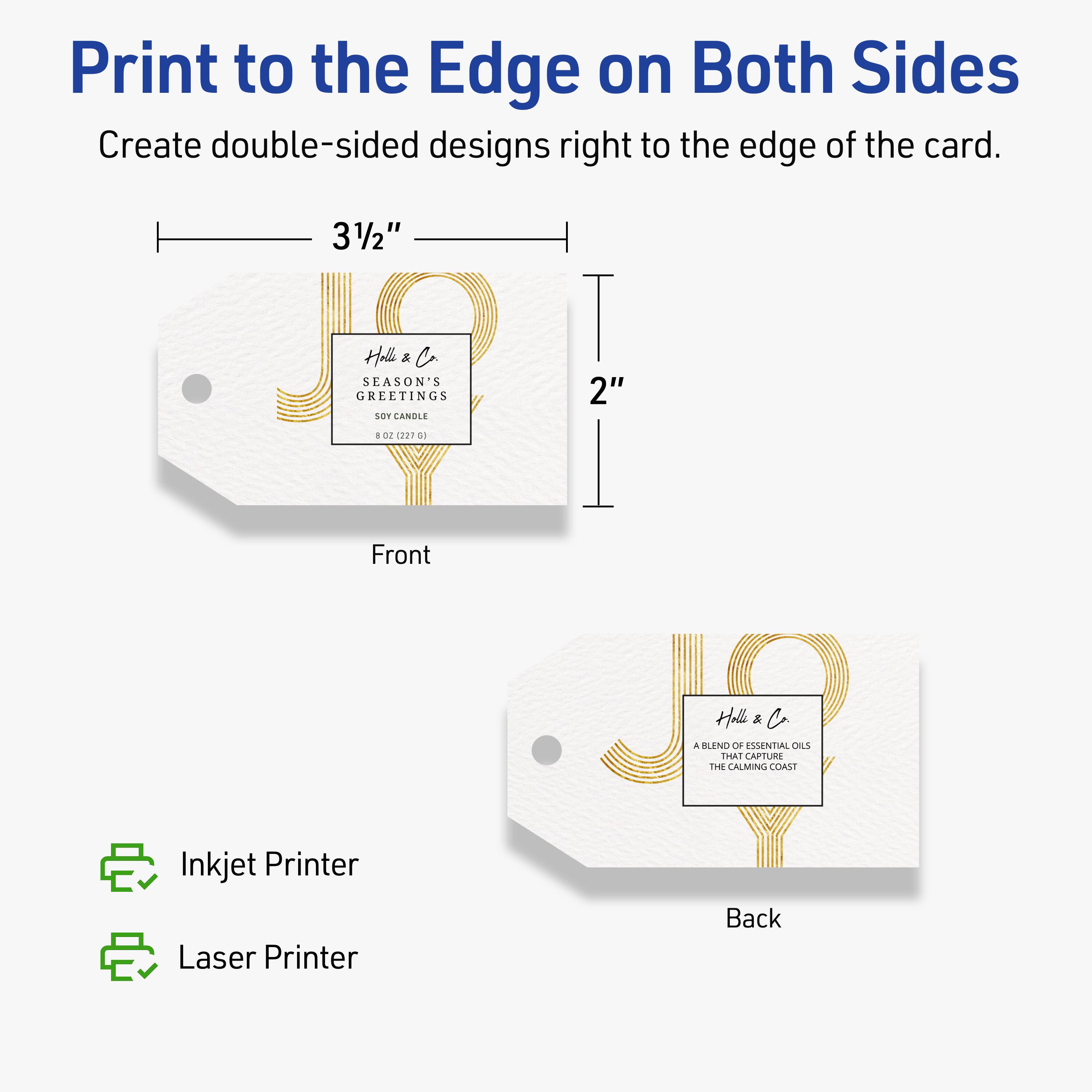 Print to the Edge on Both Sides

Create double-sided designs right to the edge of the card.

3½"

2"

Holli & Co.

SEASON'S GREETINGS

SOY CANDLE

8 OZ (227 G)

Front

Holli & Co.

A BLEND OF ESSENTIAL OILS THAT CAPTURE THE CALMING COAST

Back

Inkjet Printer

Laser Printer