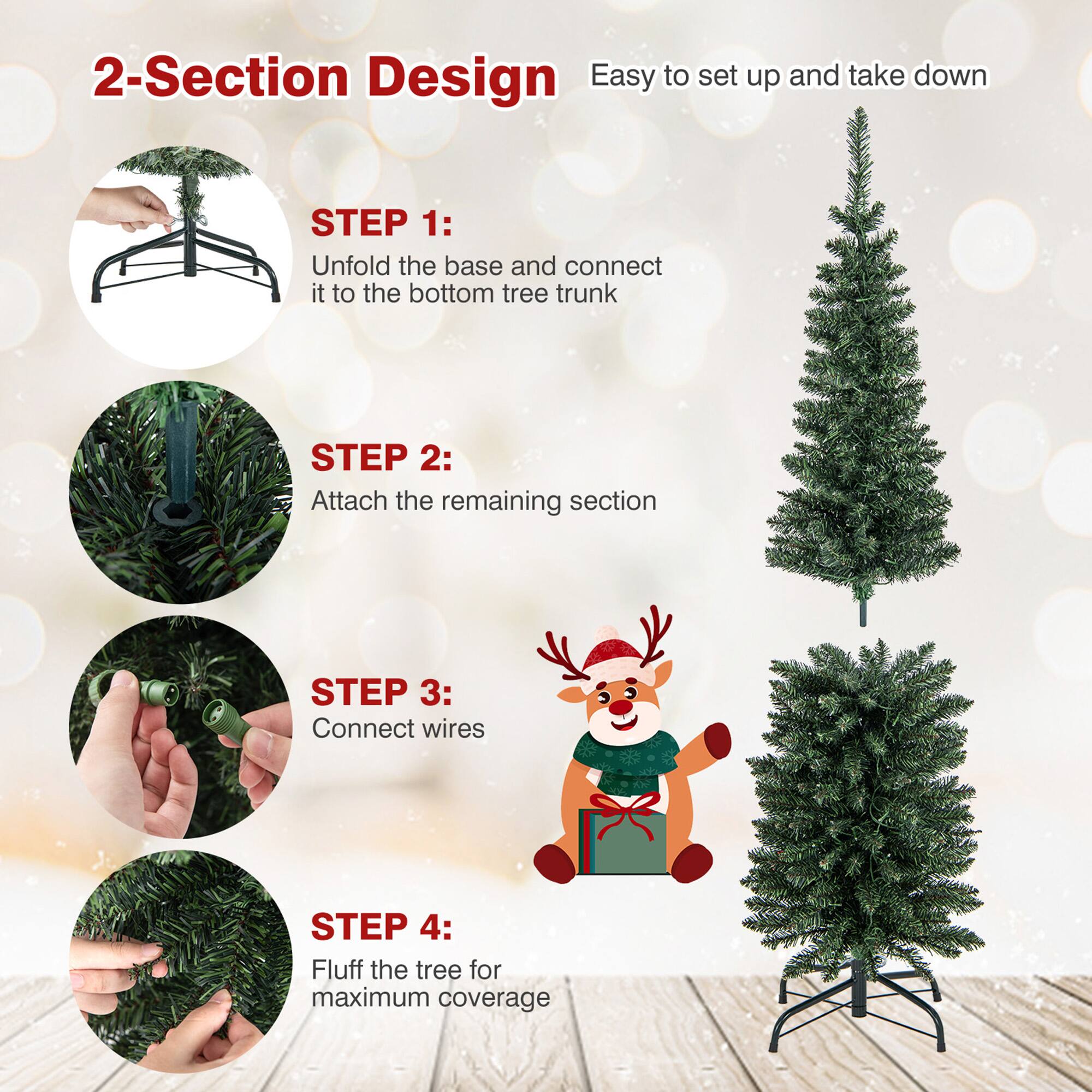 2-Section Design Easy to set up and take down

STEP 1:
Unfold the base and connect it to the bottom tree trunk

STEP 2:
Attach the remaining section

STEP 3:
Connect wires

STEP 4:
Fluff the tree for maximum coverage