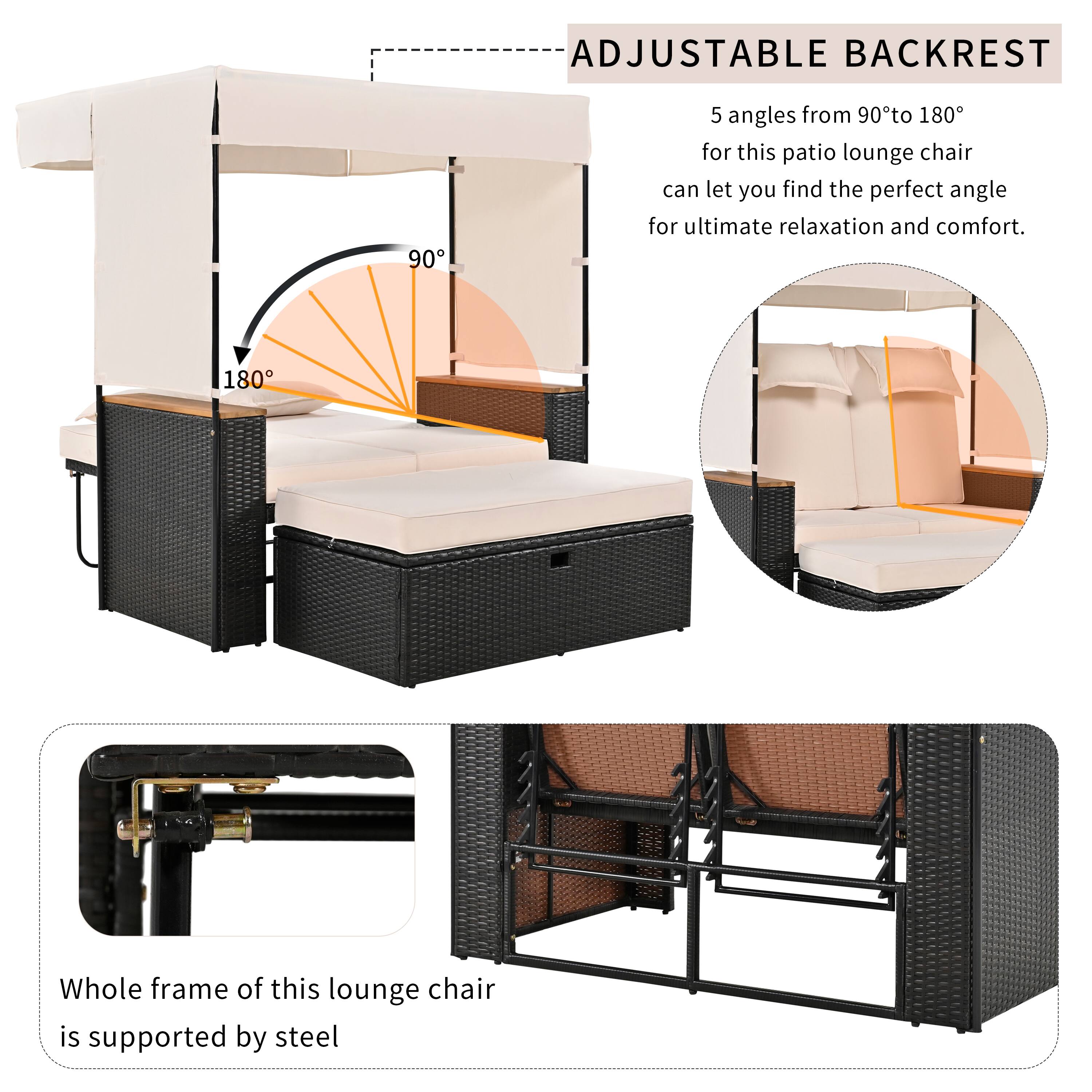 ADJUSTABLE BACKREST

5 angles from 90°to 180° for this patio lounge chair can let you find the perfect angle for ultimate relaxation and comfort.

90°

180°

Whole frame of this lounge chair is supported by steel