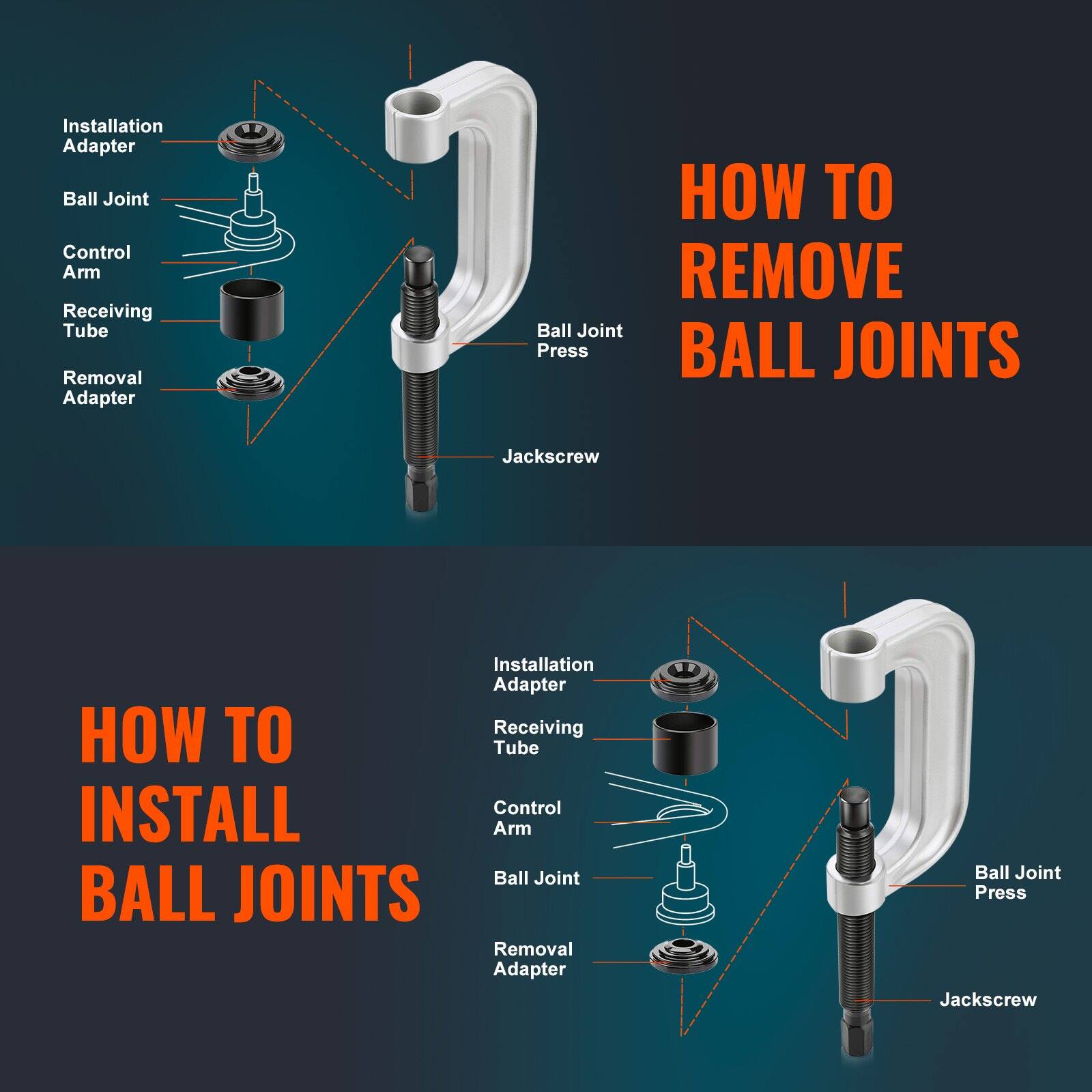 Installation Adapter

Ball Joint

Control Arm

Receiving Tube

Removal Adapter

Ball Joint Press

Jackscrew

HOW TO REMOVE BALL JOINTS

HOW TO INSTALL BALL JOINTS

Installation Adapter

Receiving Tube

Control Arm

Ball Joint

Removal Adapter

Ball Joint Press

Jackscrew