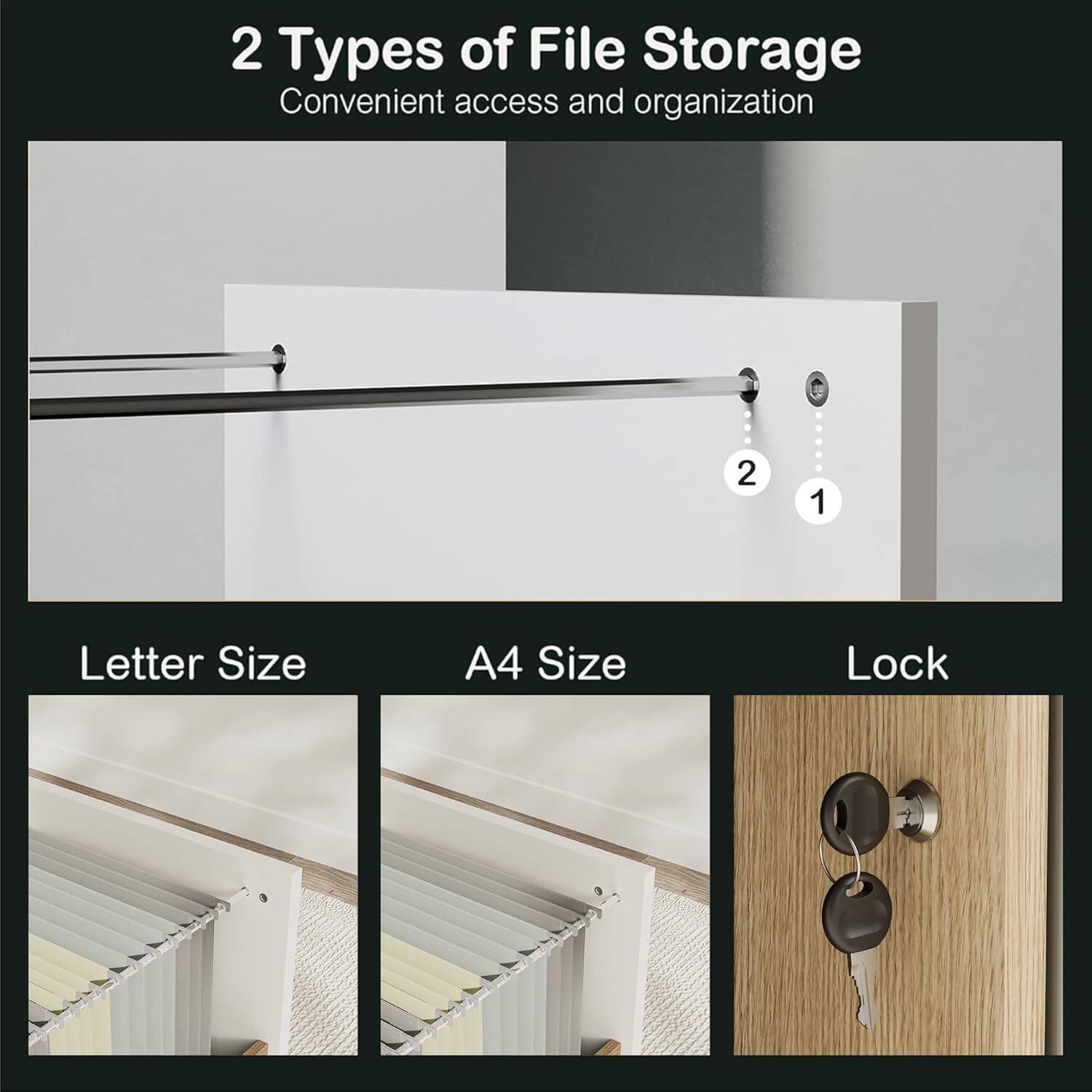 2 Types of File Storage
Convenient access and organization

2

1

Letter Size

A4 Size

Lock