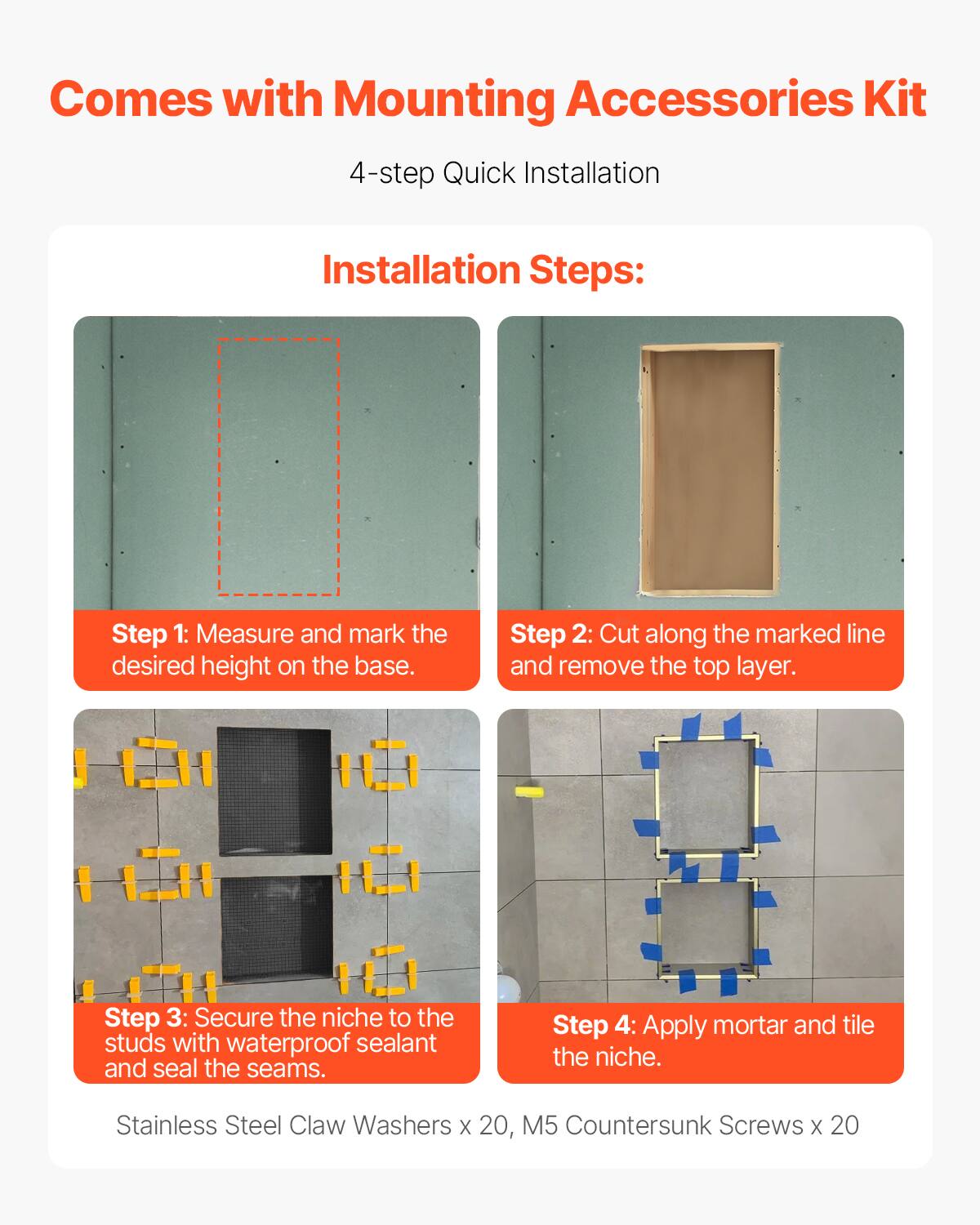 Comes with Mounting Accessories Kit

4-step Quick Installation

Installation Steps:

Step 1: Measure and mark the desired height on the base.

Step 2: Cut along the marked line and remove the top layer.

Step 3: Secure the niche to the studs with waterproof sealant and seal the seams.

Step 4: Apply mortar and tile the niche.

Stainless Steel Claw Washers x 20, M5 Countersunk Screws x 20