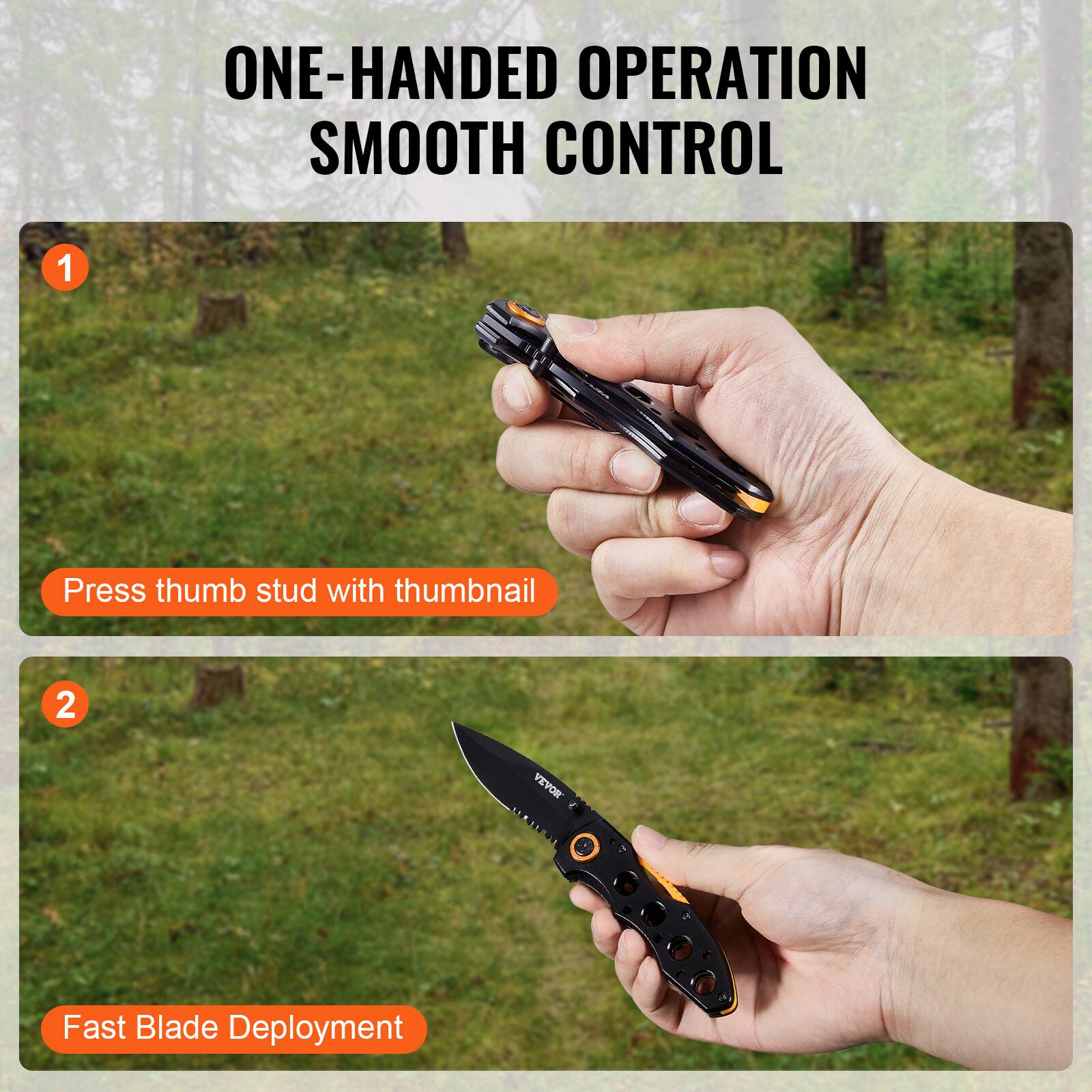 ONE-HANDED OPERATION
SMOOTH CONTROL

1

Press thumb stud with thumbnail

2

VEVOR

Fast Blade Deployment