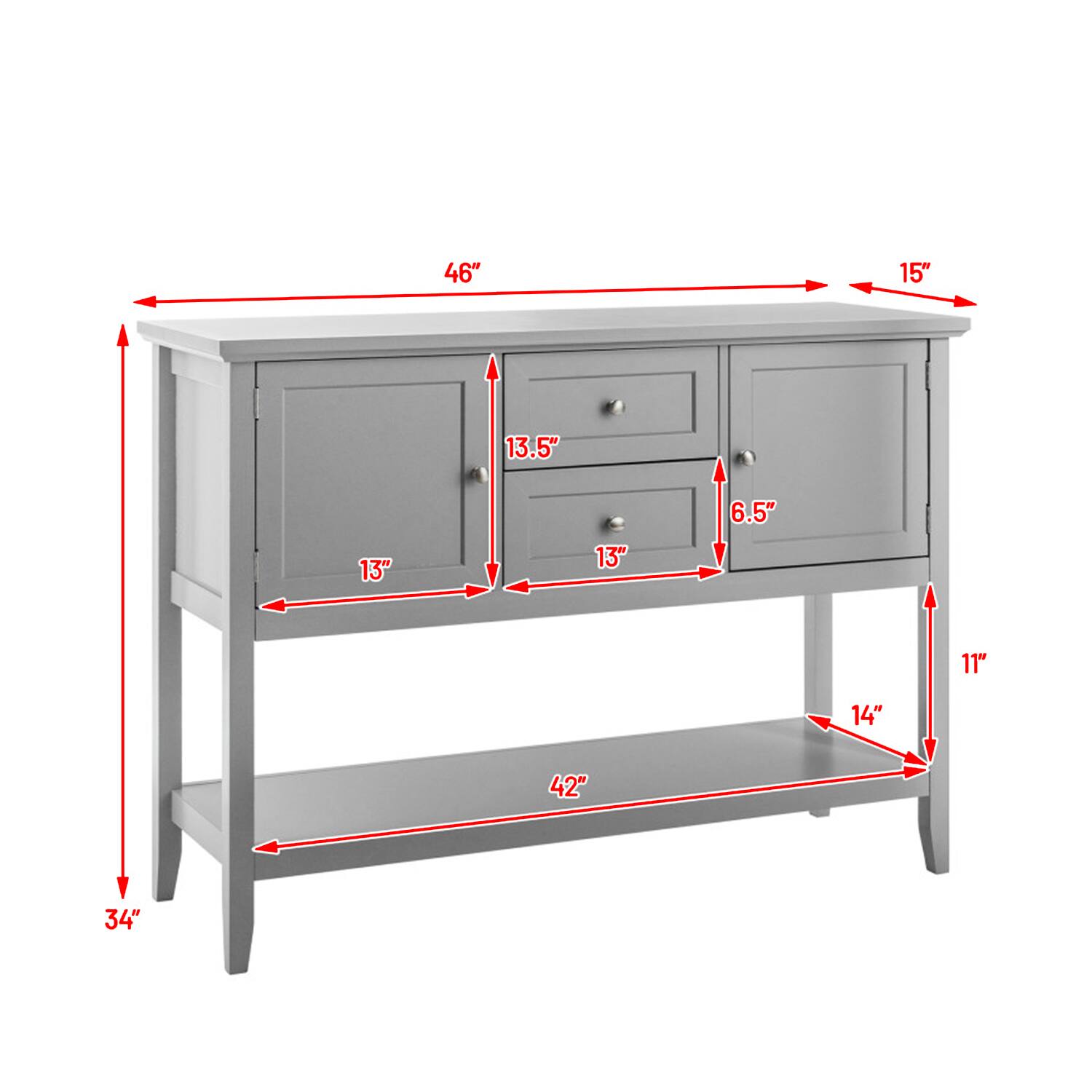 46"

15"

13.5"

6.5"

13"

13"

11"

14"

42"

34"