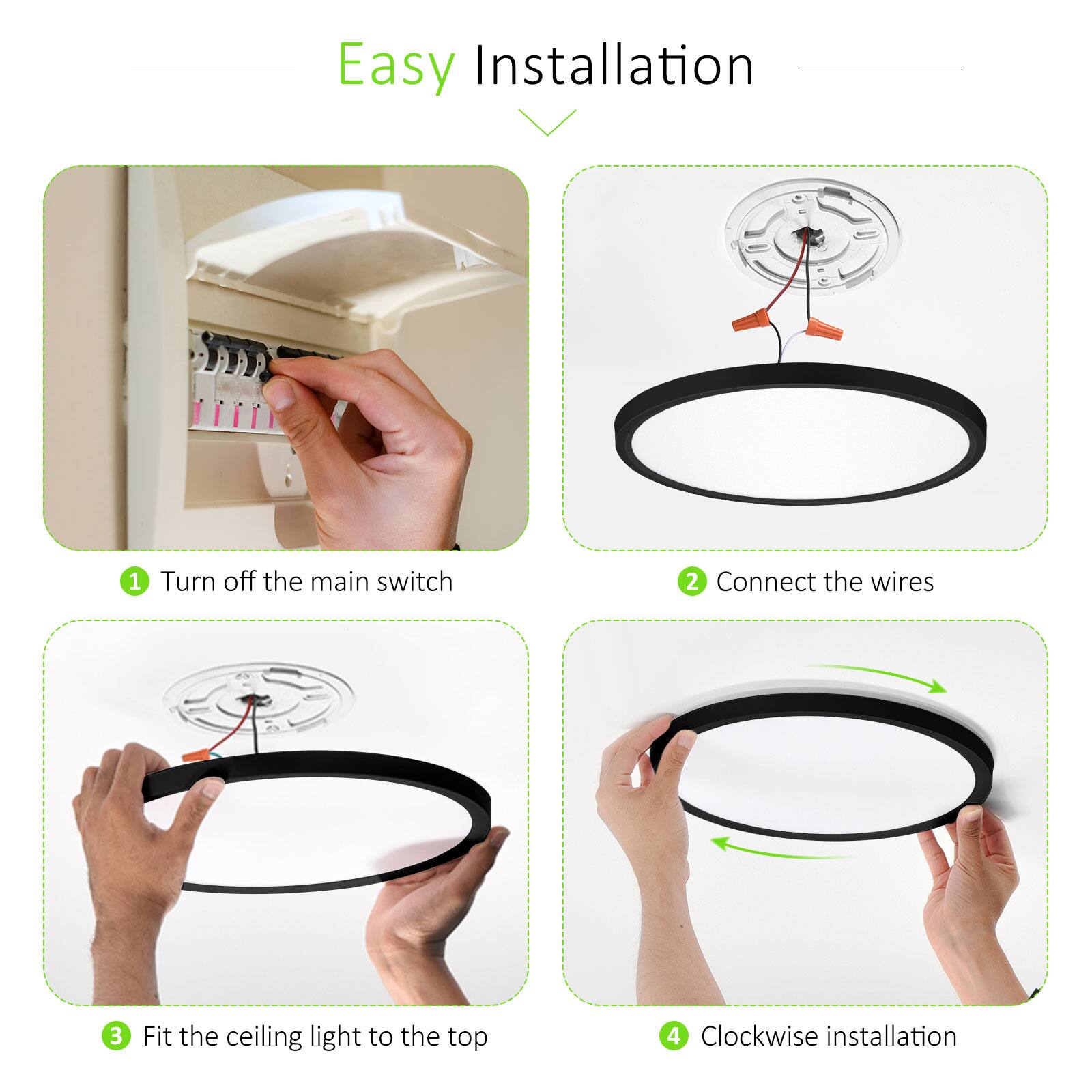 Easy Installation

1 Turn off the main switch

2 Connect the wires

3 Fit the ceiling light to the top

4 Clockwise installation