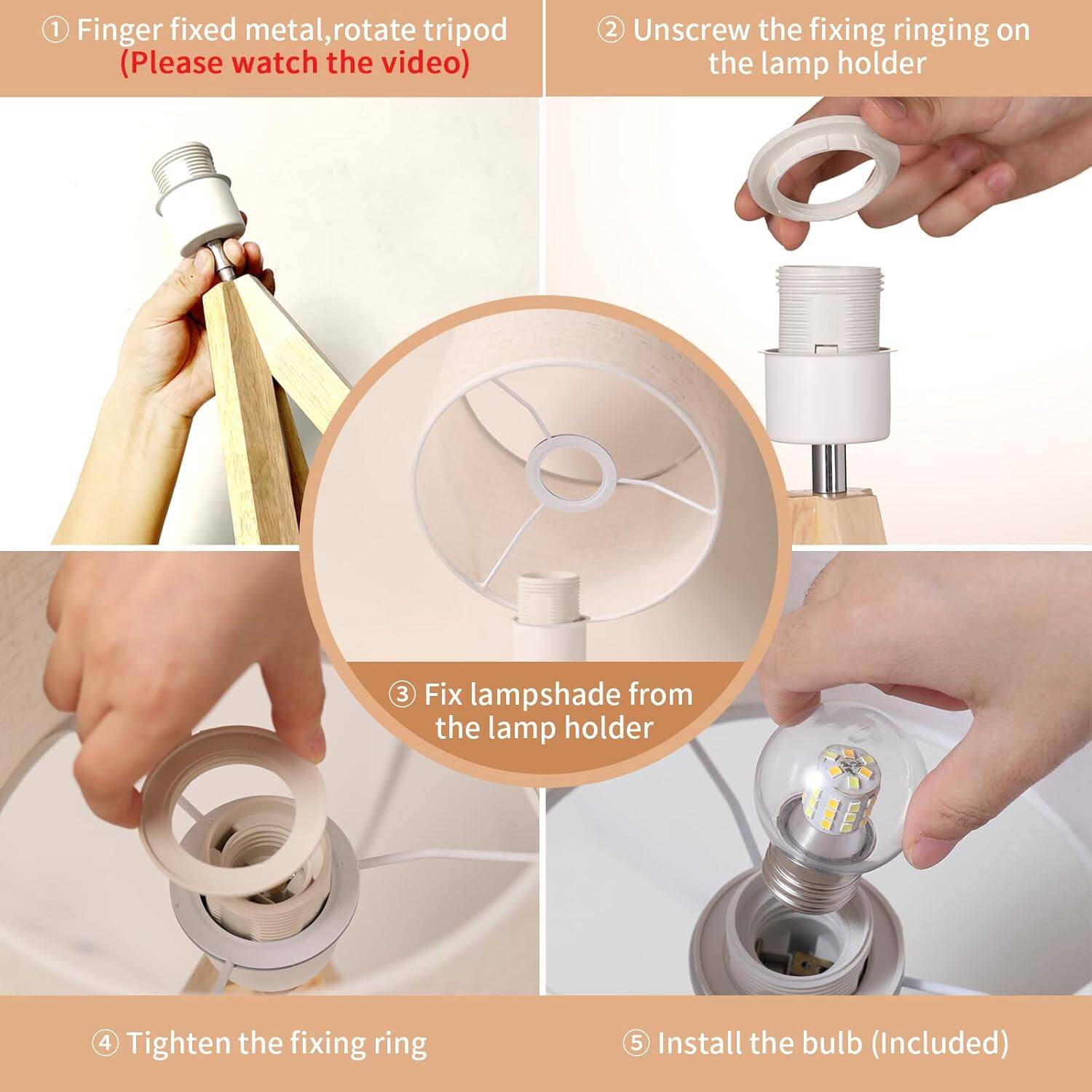 ① Finger fixed metal,rotate tripod (Please watch the video)

② Unscrew the fixing ringing on the lamp holder

③ Fix lampshade from the lamp holder

④ Tighten the fixing ring

⑤ Install the bulb (Included)