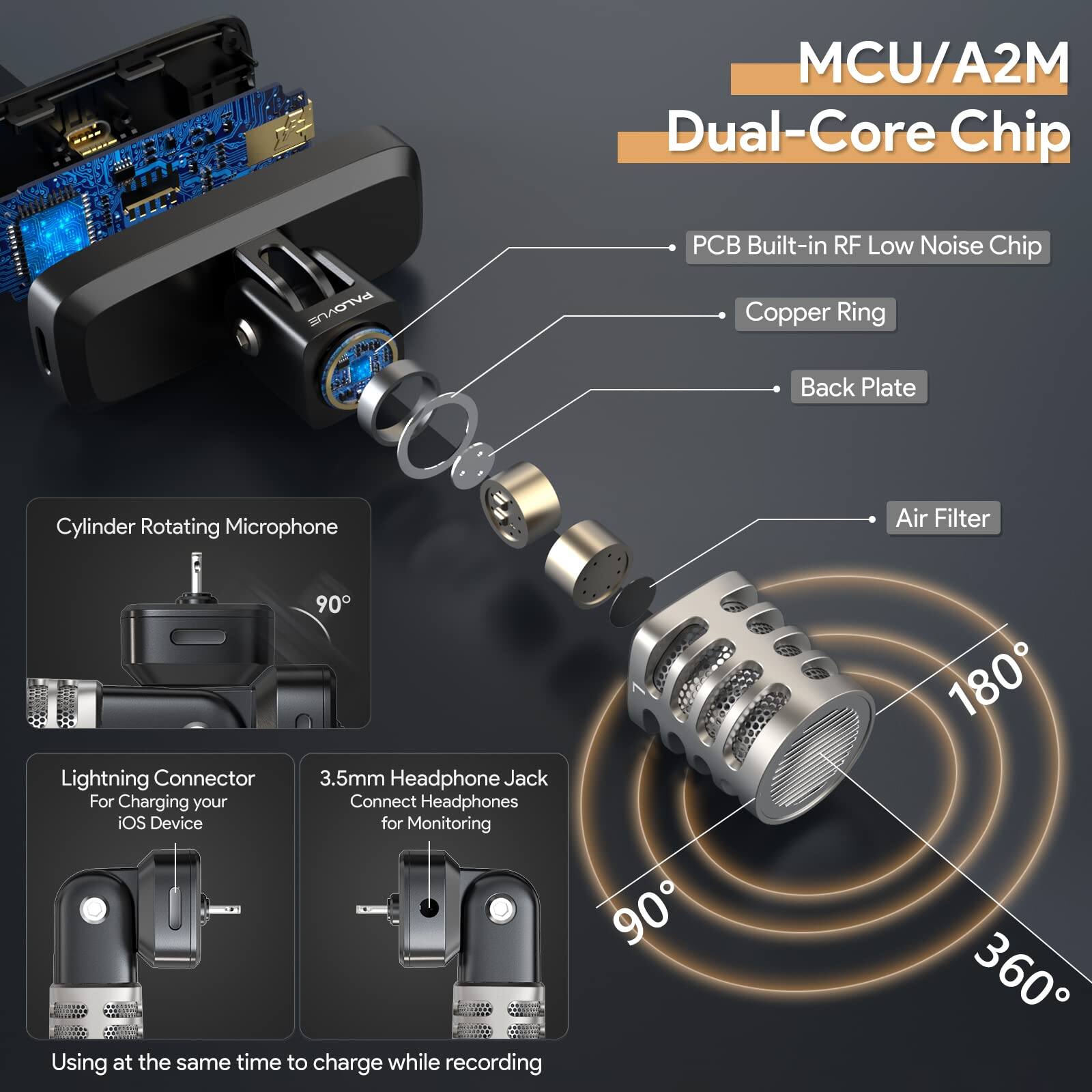 MCU/A2M
Dual-Core Chip

PALOVUE

PCB Built-in RF Low Noise Chip

Copper Ring

Back Plate

Air Filter

Cylinder Rotating Microphone

90°

180°

90°

360°

Lightning Connector
For Charging your iOS Device

3.5mm Headphone Jack
Connect Headphones for Monitoring

Using at the same time to charge while recording