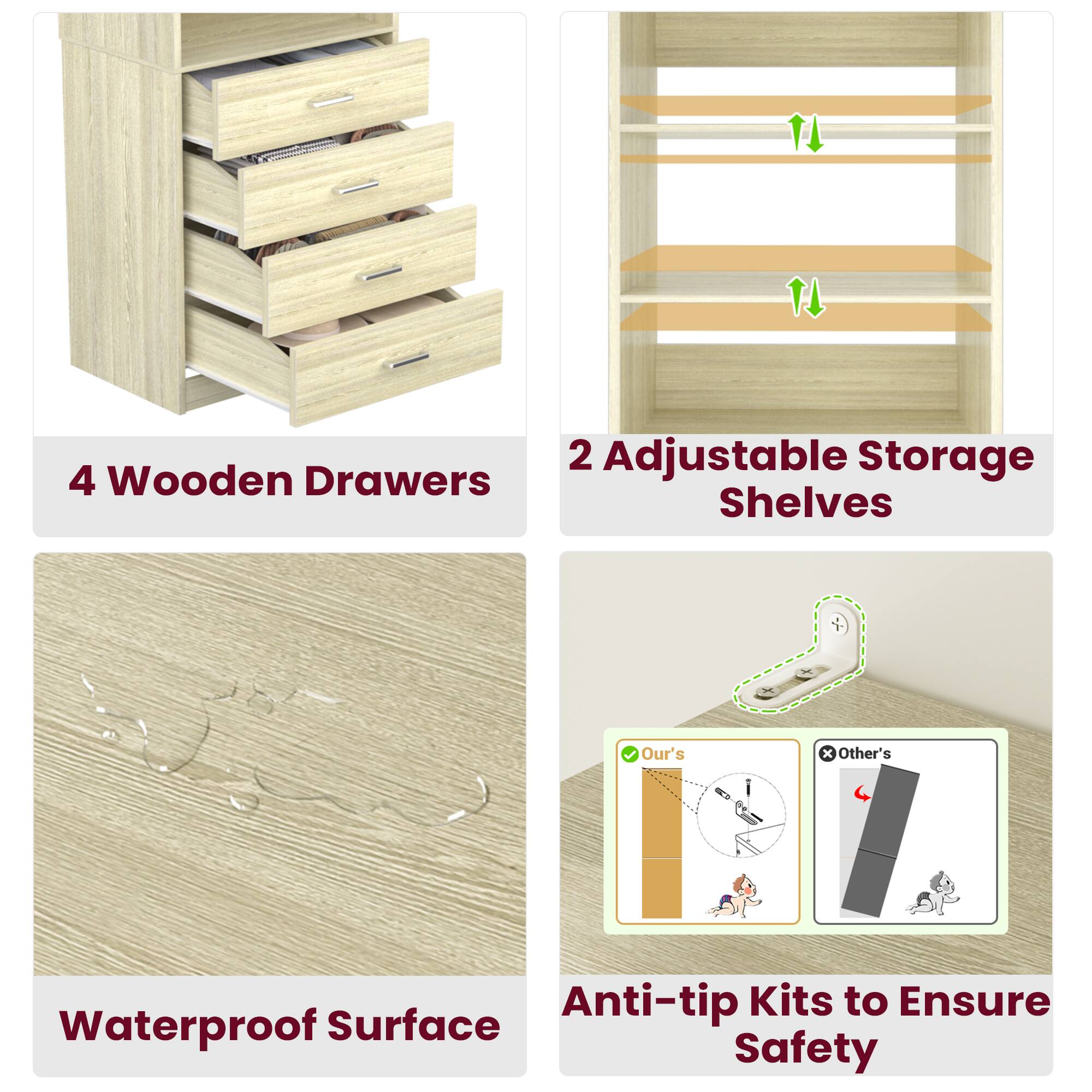 4 Wooden Drawers

2 Adjustable Storage Shelves

Waterproof Surface

Our's

Other's

Anti-tip Kits to Ensure Safety