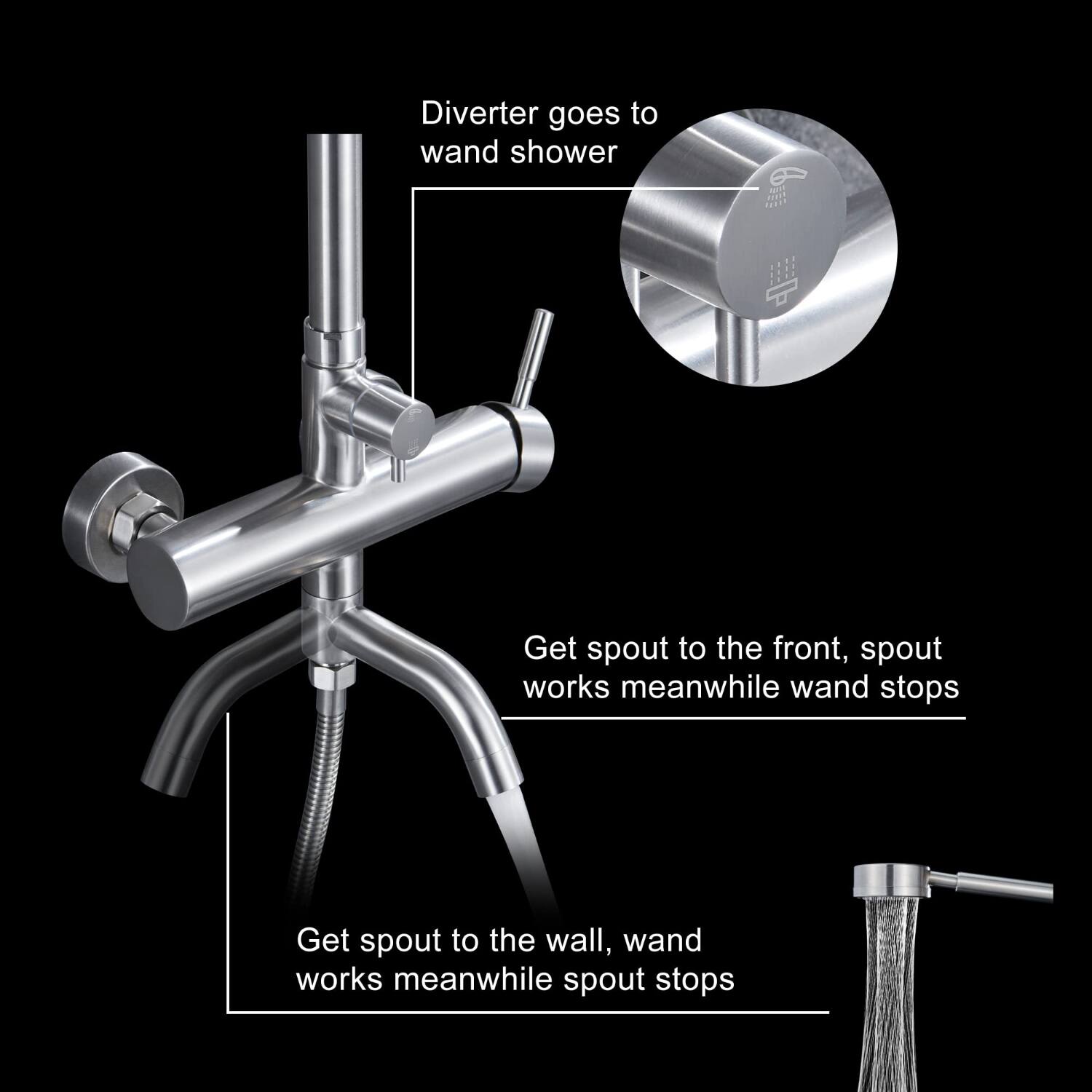 Diverter goes to wand shower

Get spout to the front, spout works meanwhile wand stops

Get spout to the wall, wand works meanwhile spout stops