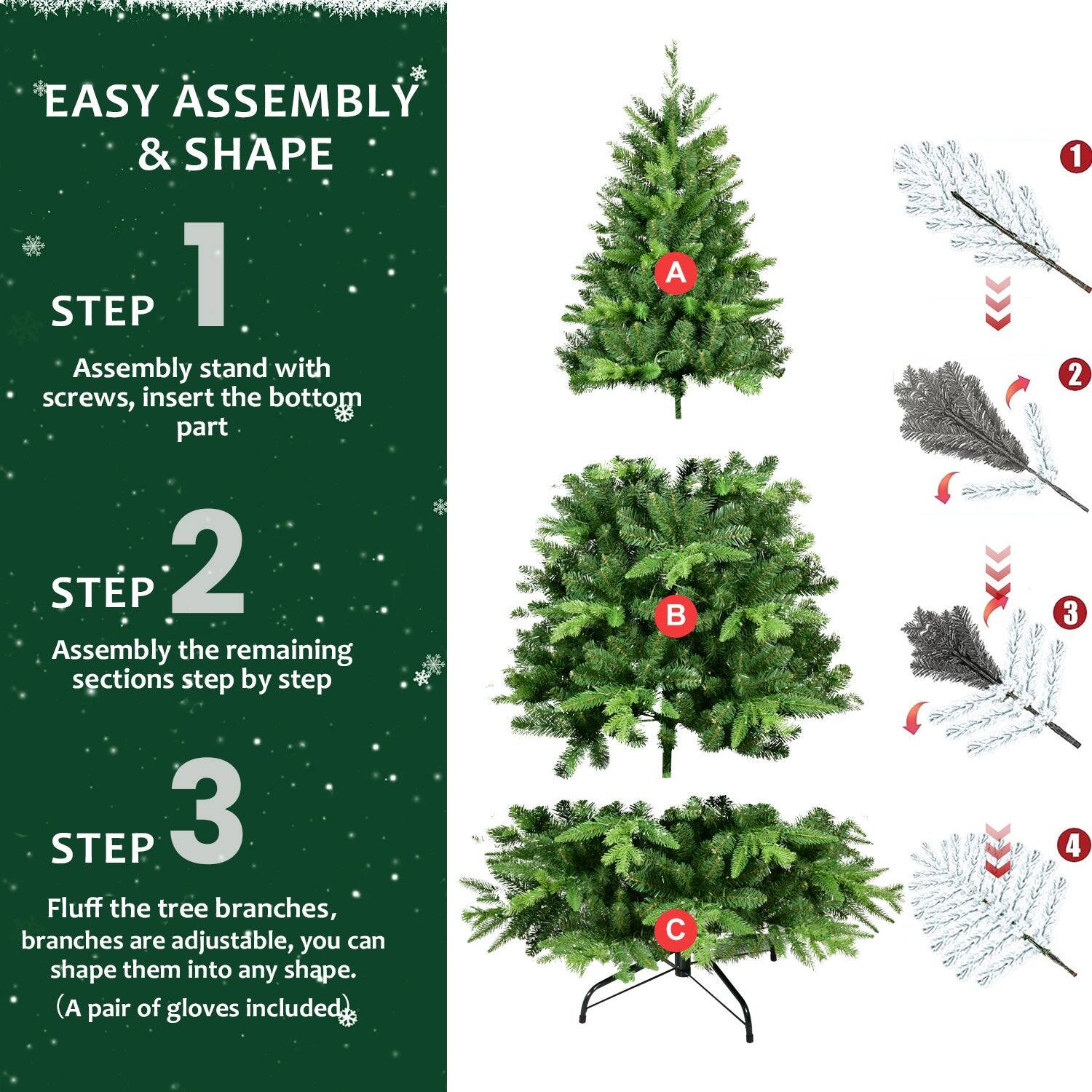 EASY ASSEMBLY & SHAPE

STEP 1

Assembly stand with screws, insert the bottom part

STEP 2

Assembly the remaining sections step by step

STEP 3

Fluff the tree branches, branches are adjustable, you can shape them into any shape. （A pair of gloves included）

A

B

C

1

2

3

4