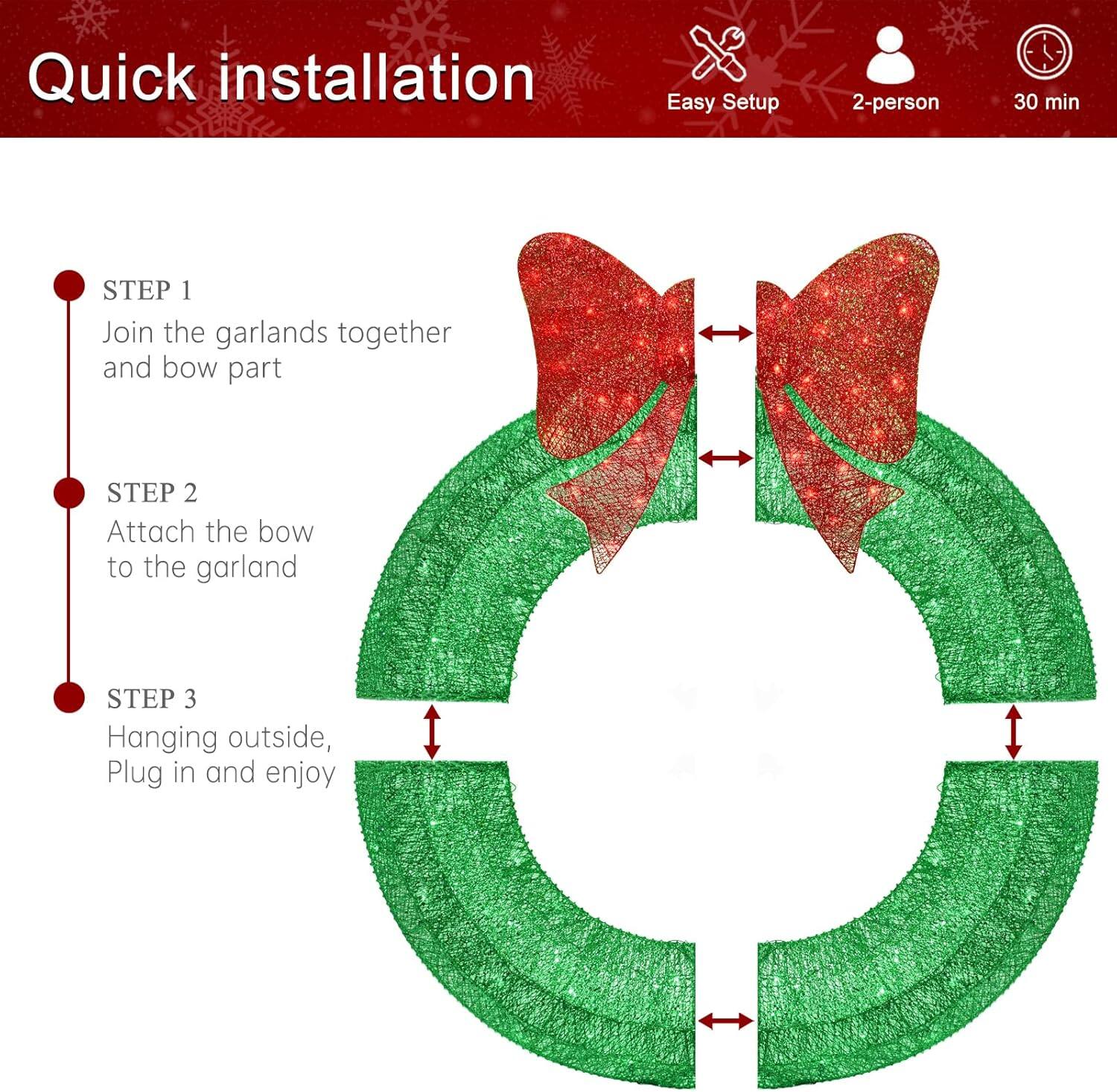 Quick installation

Easy Setup

2-person

30 min

STEP 1
Join the garlands together and bow part

STEP 2
Attach the bow to the garland

STEP 3
Hanging outside, Plug in and enjoy