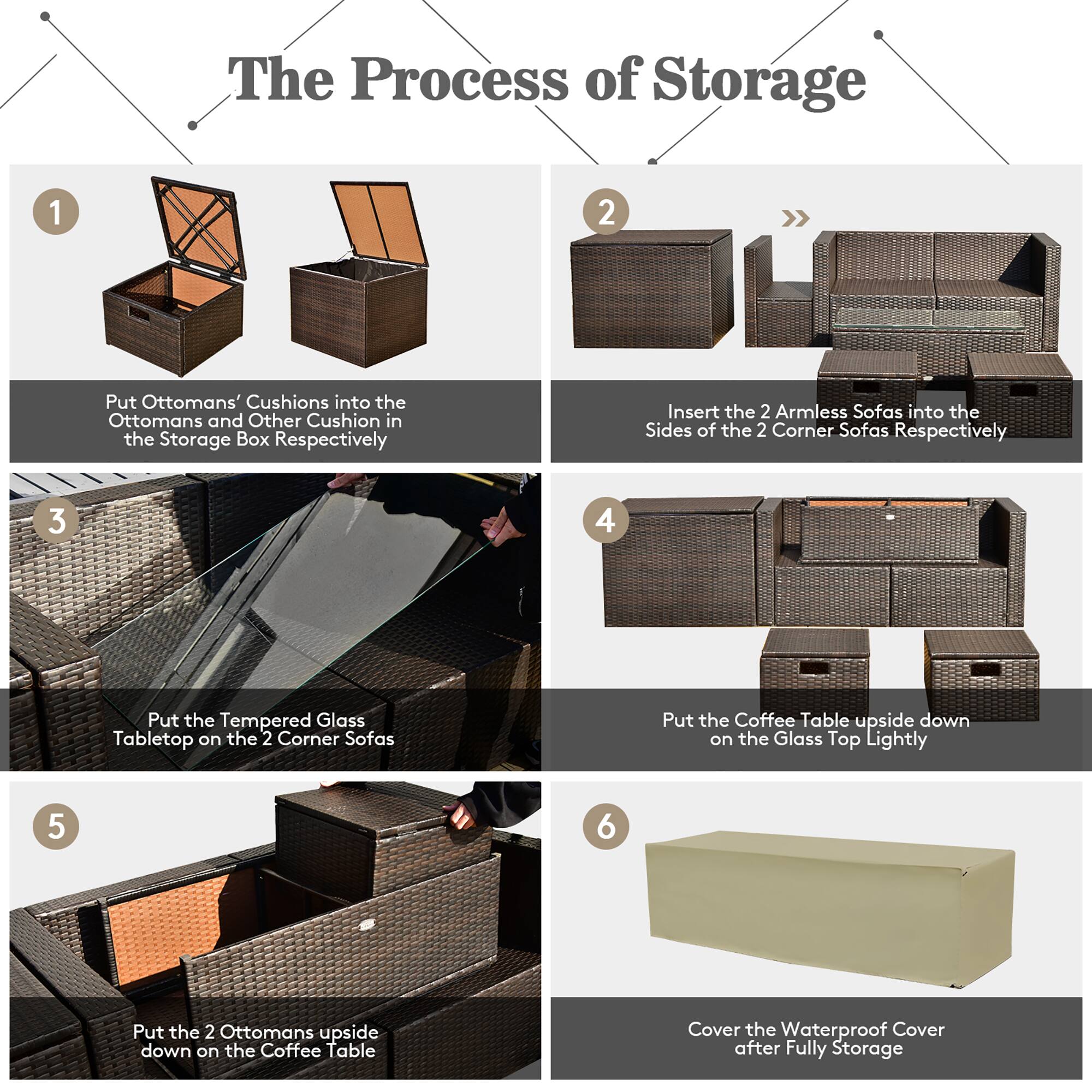 The Process of Storage

1

Put Ottomans' Cushions into the Ottomans and Other Cushion in the Storage Box Respectively

2

Insert the 2 Armless Sofas into the Sides of the 2 Corner Sofas Respectively

3

Put the Tempered Glass Tabletop on the 2 Corner Sofas

4

Put the Coffee Table upside down on the Glass Top Lightly

5

Put the 2 Ottomans upside down on the Coffee Table

6

Cover the Waterproof Cover after Fully Storage