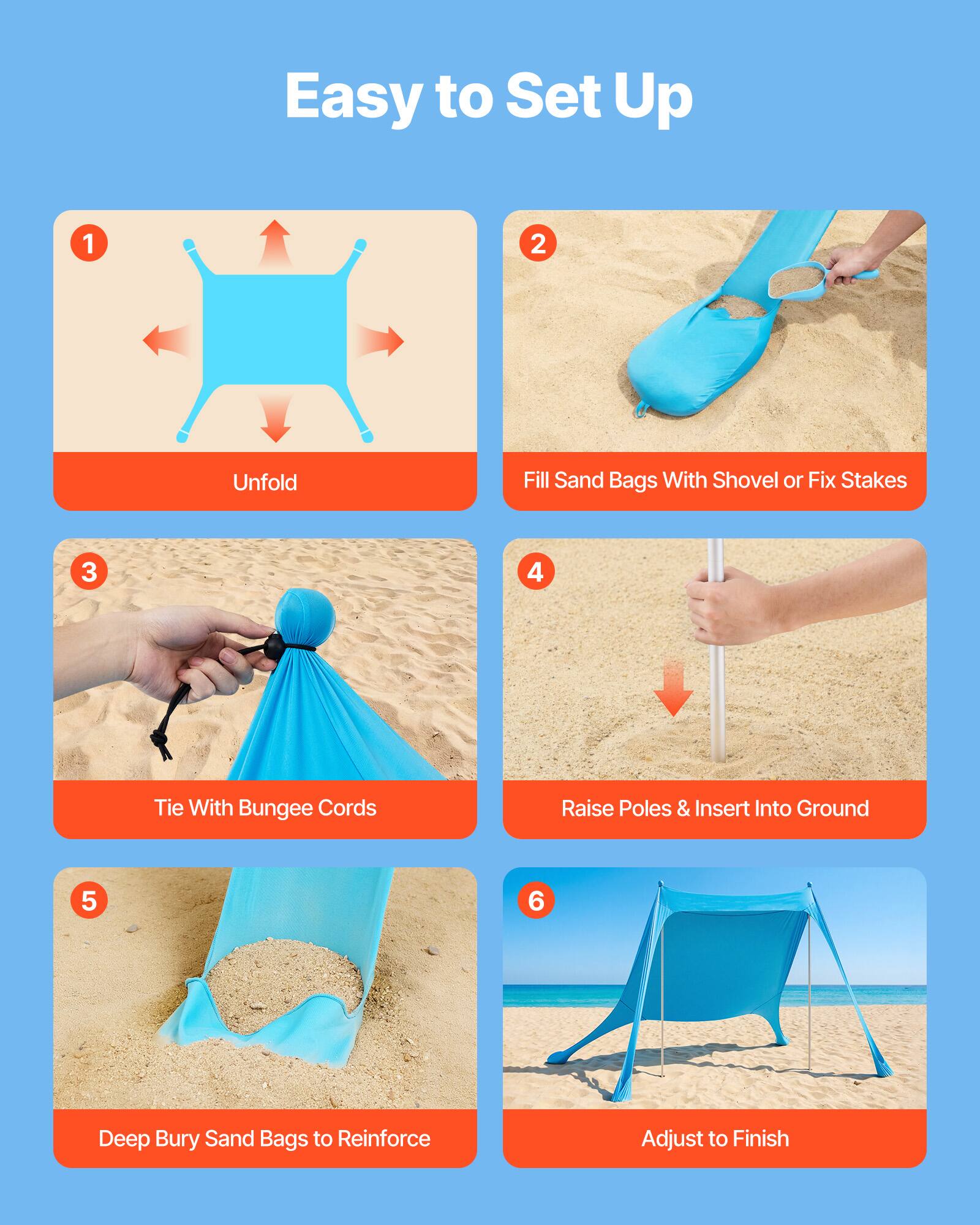 Easy to Set Up

1

Unfold

2

Fill Sand Bags With Shovel or Fix Stakes

3

Tie With Bungee Cords

4

Raise Poles & Insert Into Ground

5

Deep Bury Sand Bags to Reinforce

6

Adjust to Finish