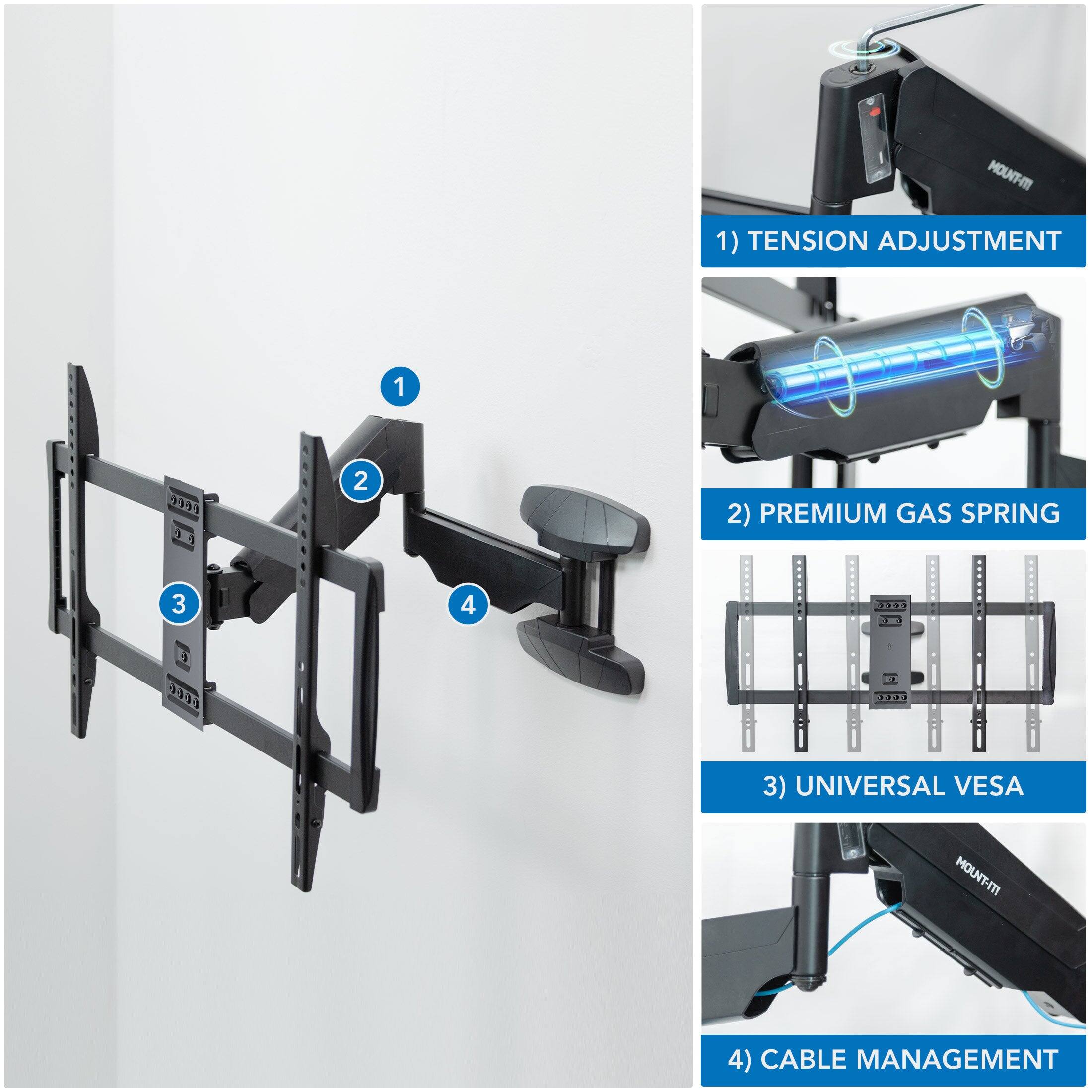 1

2

3

4

MOUNT-IT!

1) TENSION ADJUSTMENT

2) PREMIUM GAS SPRING

3) UNIVERSAL VESA

MOUNT-IT!

4) CABLE MANAGEMENT