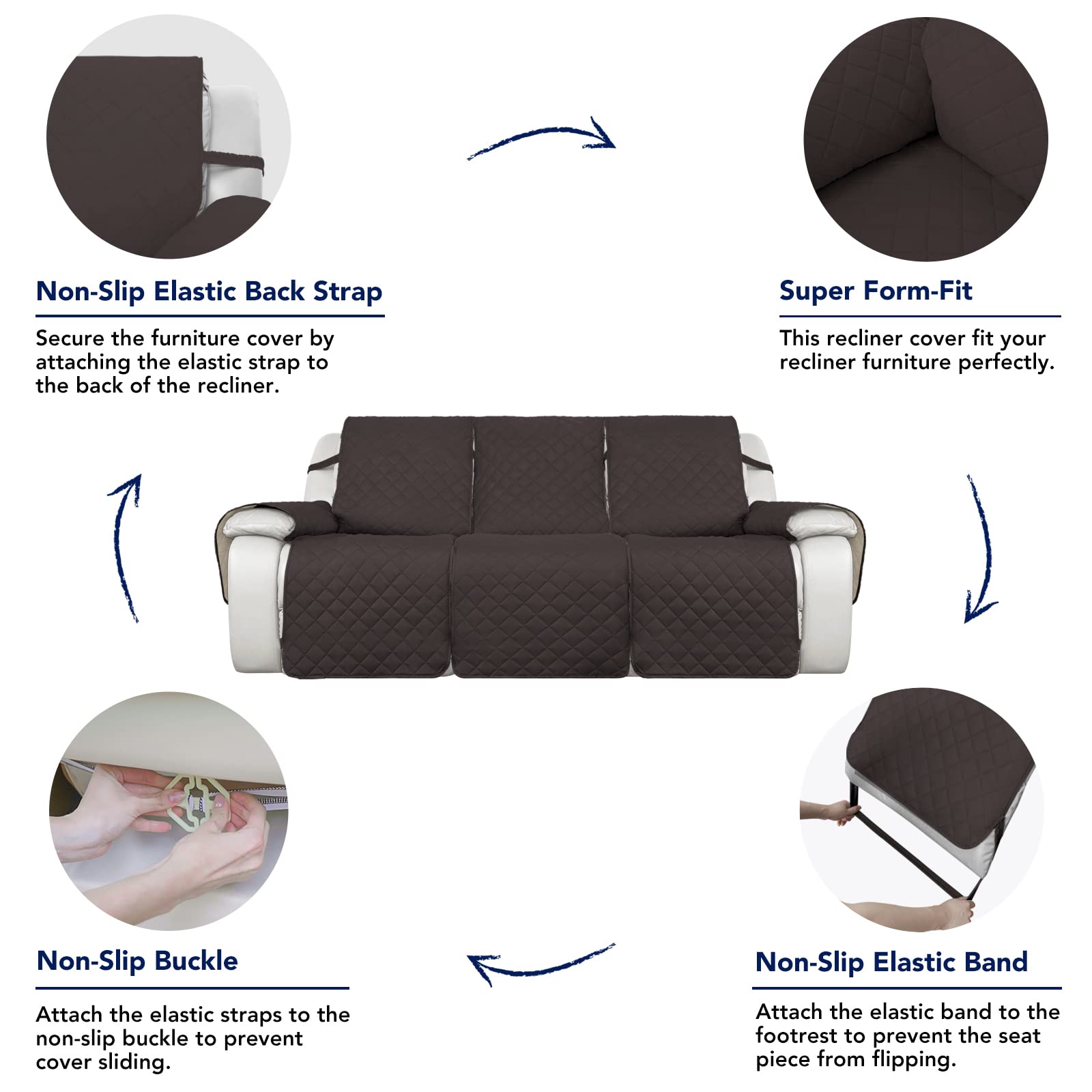 Non-Slip Elastic Back Strap

Secure the furniture cover by attaching the elastic strap to the back of the recliner.

Super Form-Fit

This recliner cover fit your recliner furniture perfectly.

Non-Slip Buckle

Attach the elastic straps to the non-slip buckle to prevent cover sliding.

Non-Slip Elastic Band

Attach the elastic band to the footrest to prevent the seat piece from flipping.