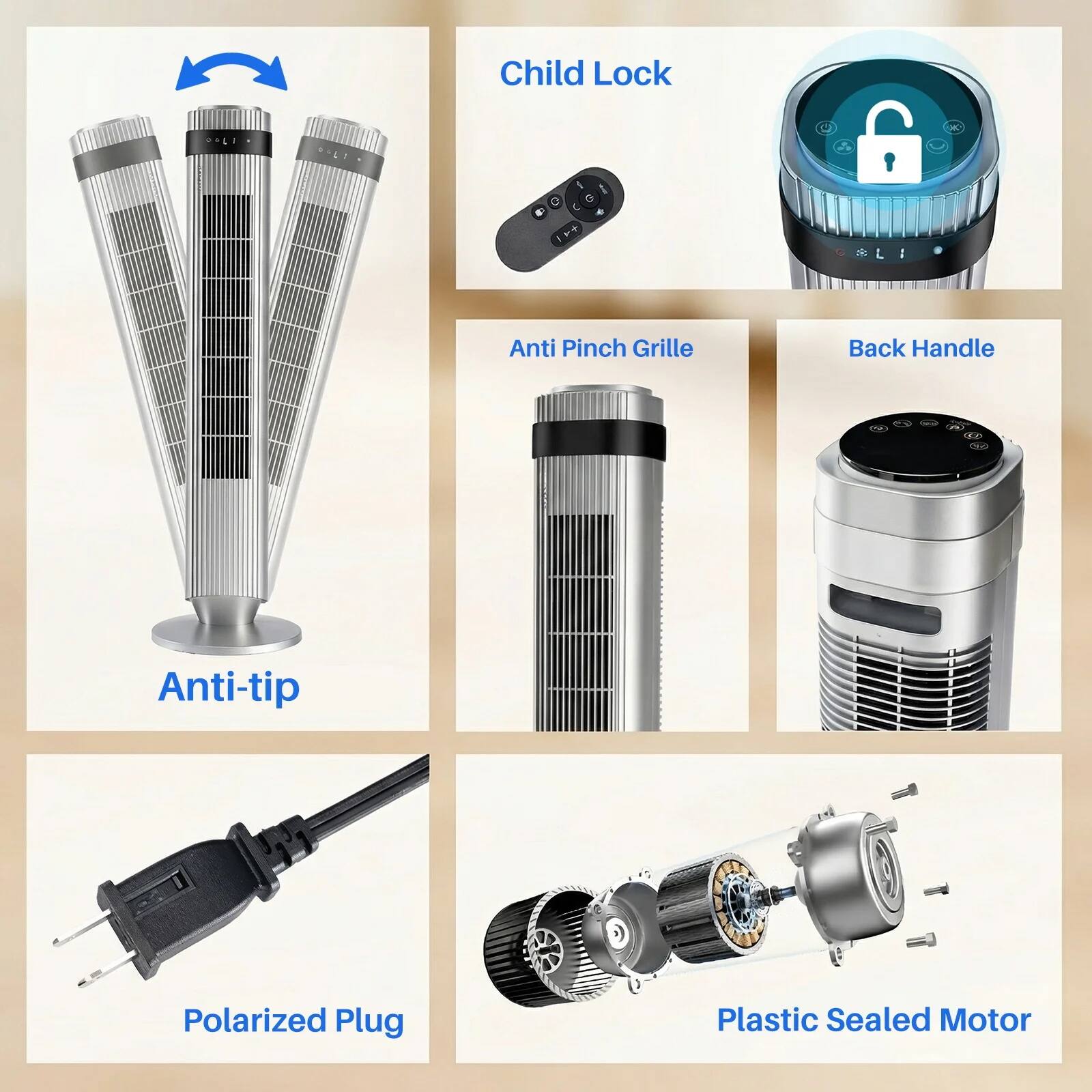 Anti-tip

Child Lock

Anti Pinch Grille

Back Handle

Polarized Plug

Plastic Sealed Motor