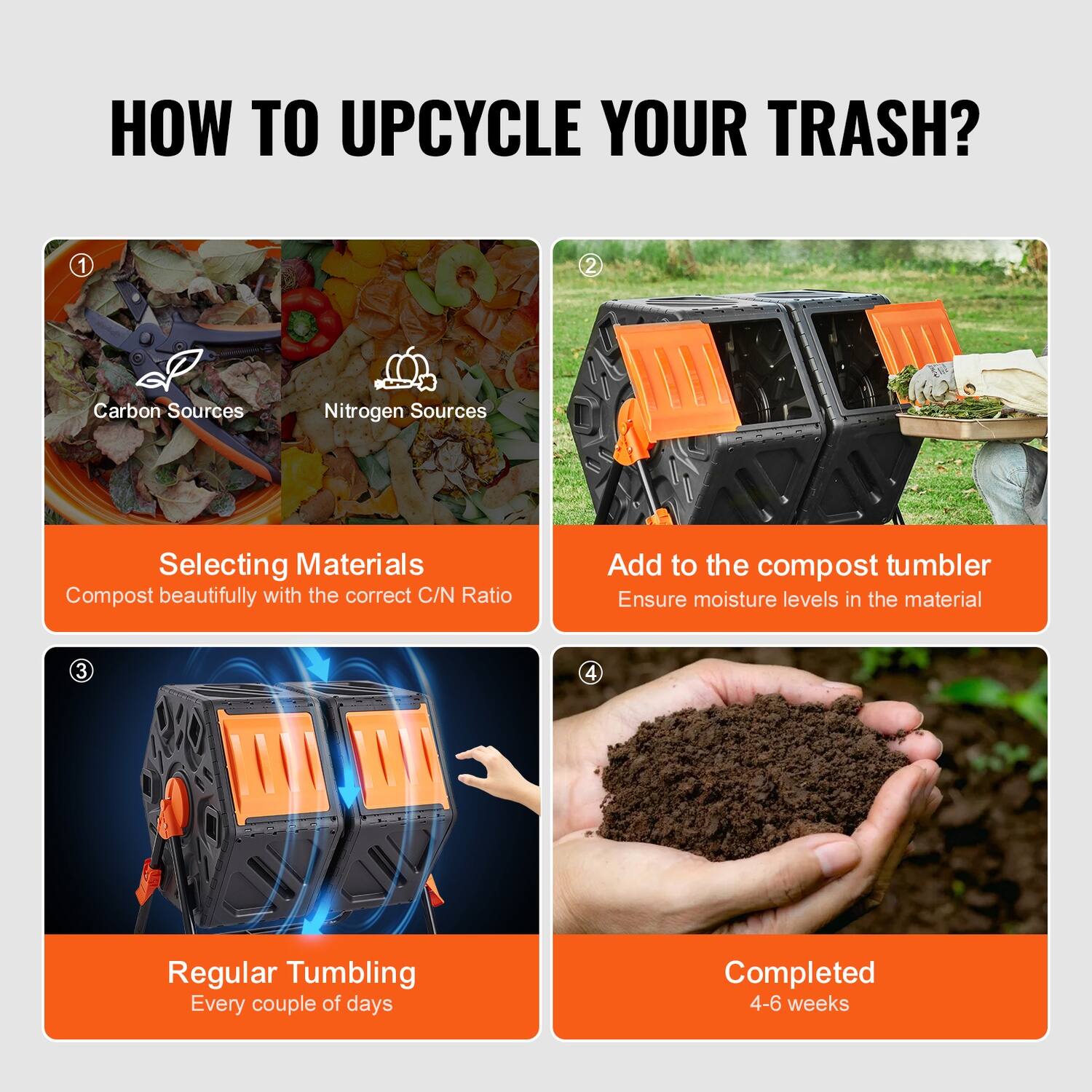 HOW TO UPCYCLE YOUR TRASH?

①

Carbon Sources

Nitrogen Sources

Selecting Materials
Compost beautifully with the correct C/N Ratio

②

Add to the compost tumbler
Ensure moisture levels in the material

③

Regular Tumbling
Every couple of days

④

Completed
4-6 weeks