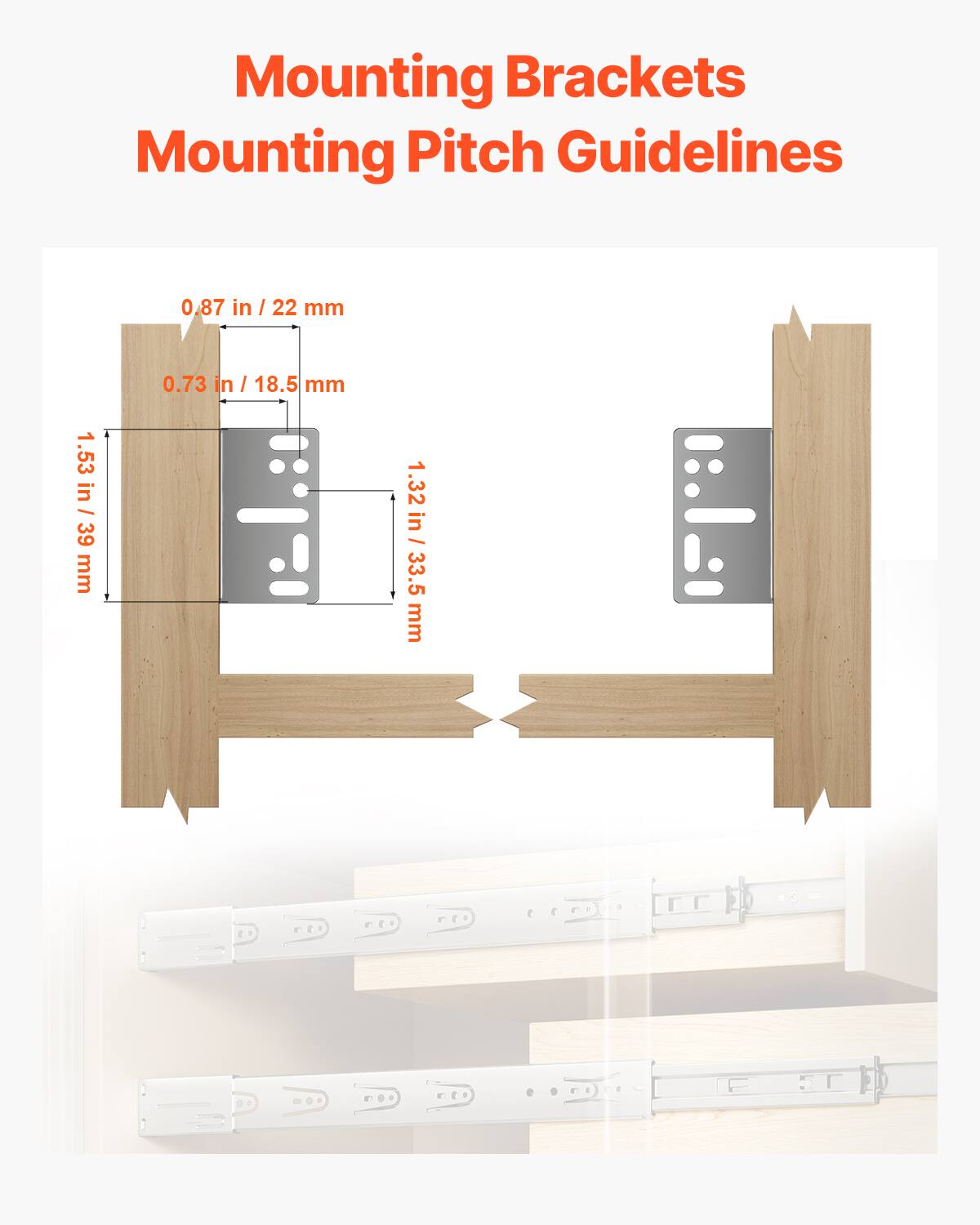 Mounting Brackets
Mounting Pitch Guidelines

0.87 in / 22 mm
0.73 in / 18.5 mm
1.53 in / 39 mm
1.32 in / 33.5 mm