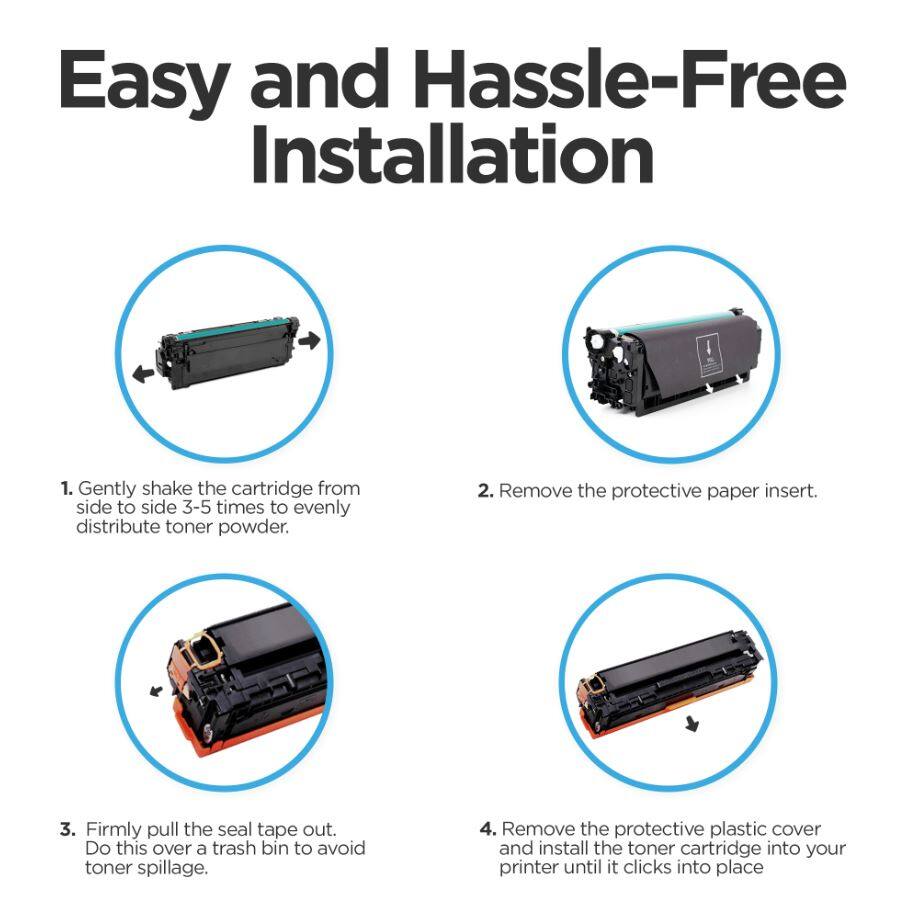 Easy and Hassle-Free Installation

1. Gently shake the cartridge from side to side 3-5 times to evenly distribute toner powder.

2. Remove the protective paper insert.

3. Firmly pull the seal tape out. Do this over a trash bin to avoid toner spillage.

4. Remove the protective plastic cover and install the toner cartridge into your printer until it clicks into place