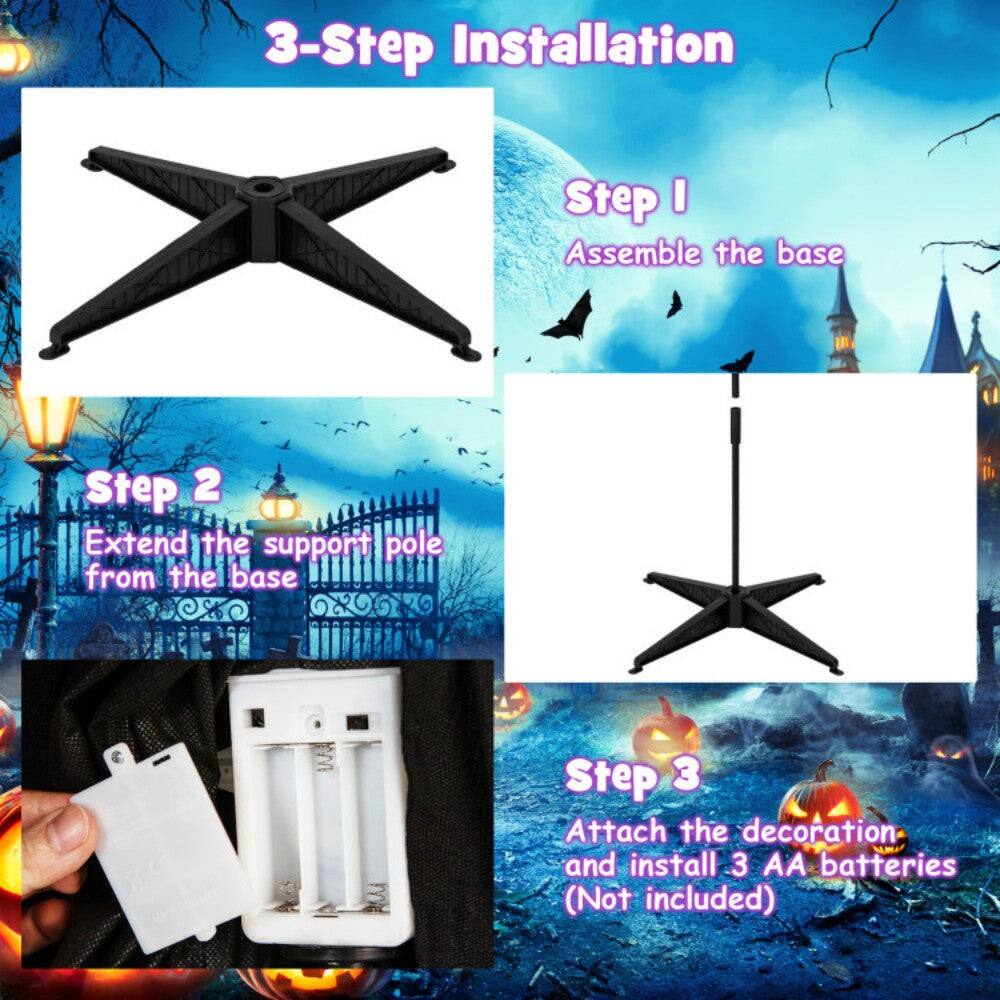 3-Step Installation

Step 1
Assemble the base

Step 2
Extend the support pole from the base

Step 3
Attach the decoration and install 3 AA batteries (Not included)