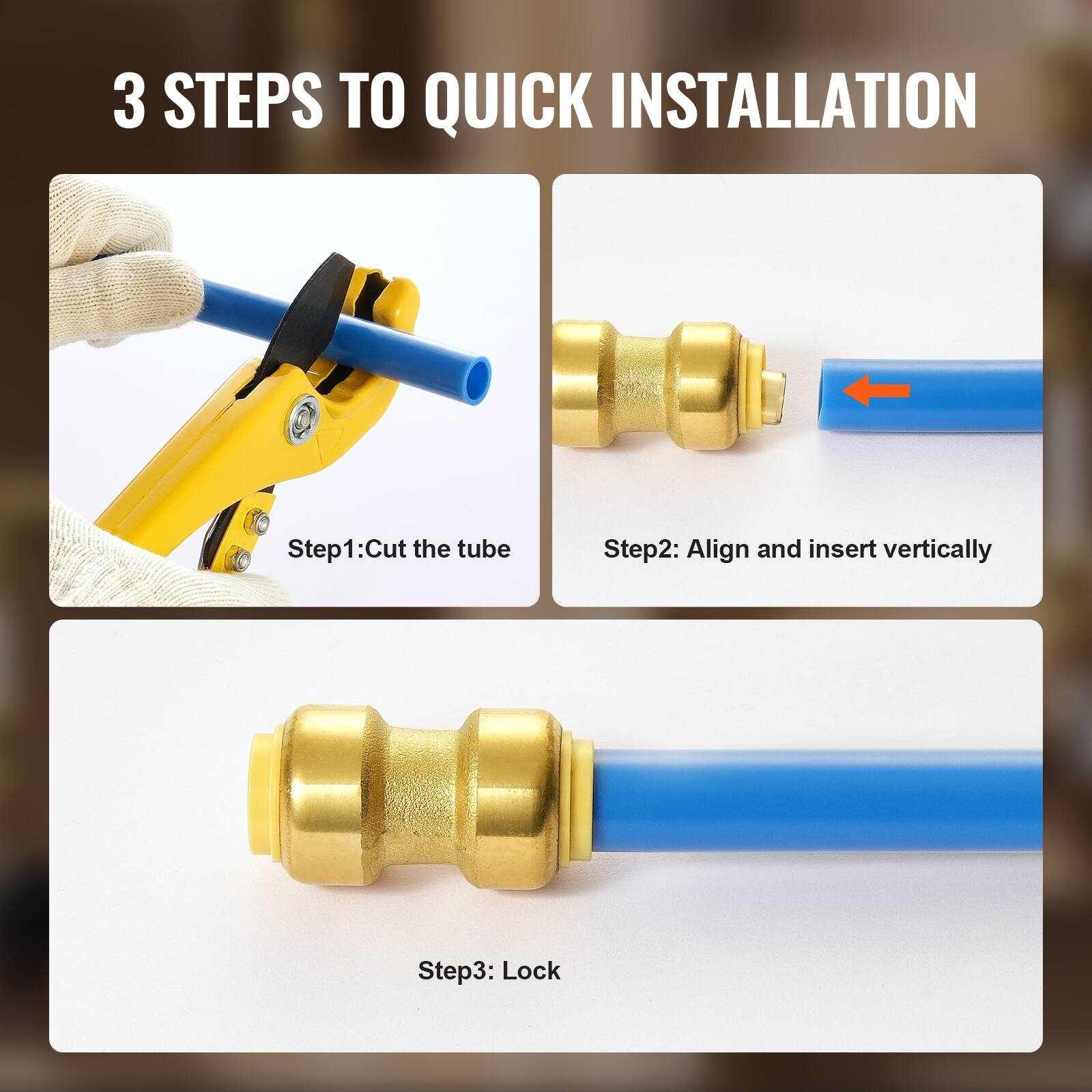 3 STEPS TO QUICK INSTALLATION

Step1:Cut the tube

Step2: Align and insert vertically

Step3: Lock