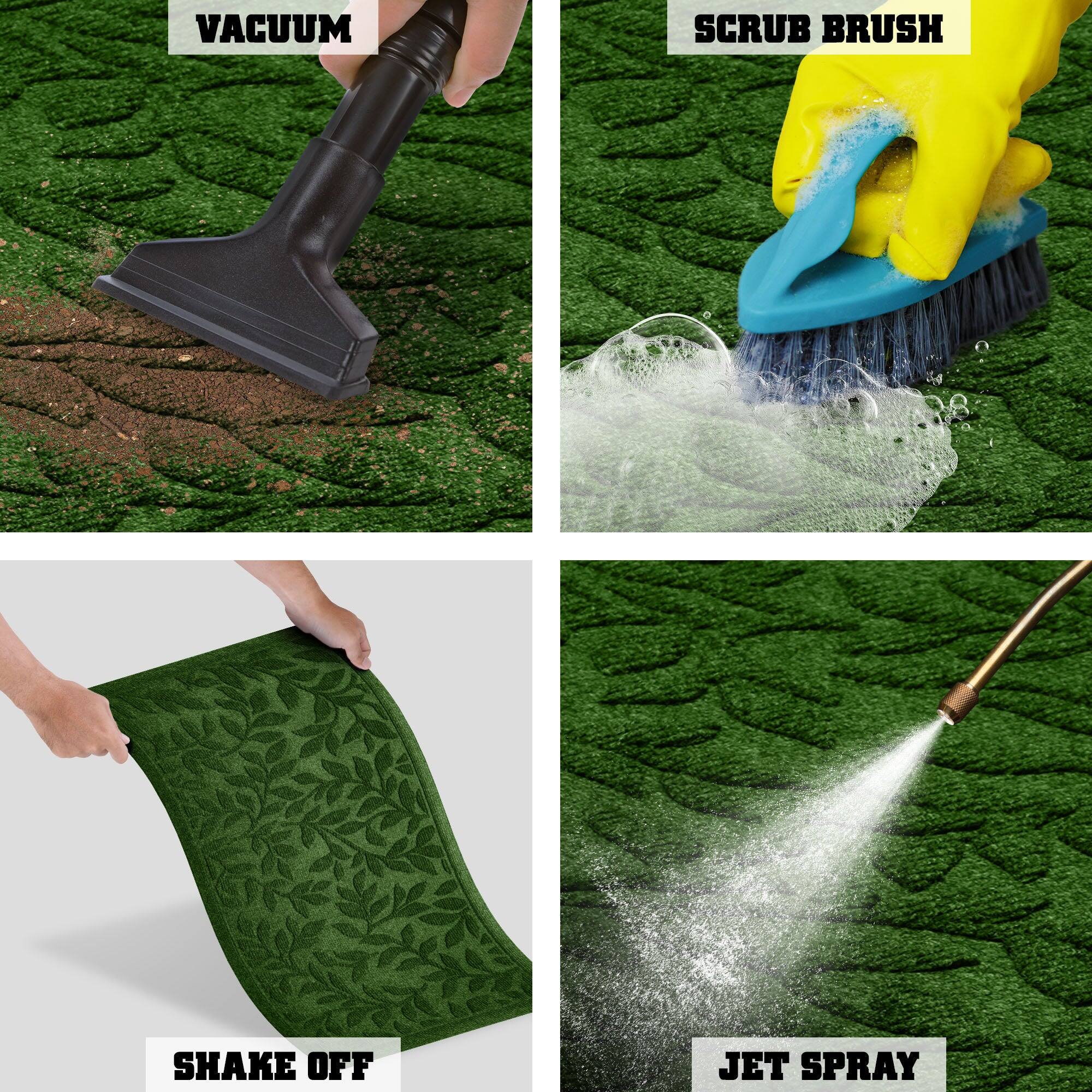 VACUUM

SCRUB BRUSH

SHAKE OFF

JET SPRAY