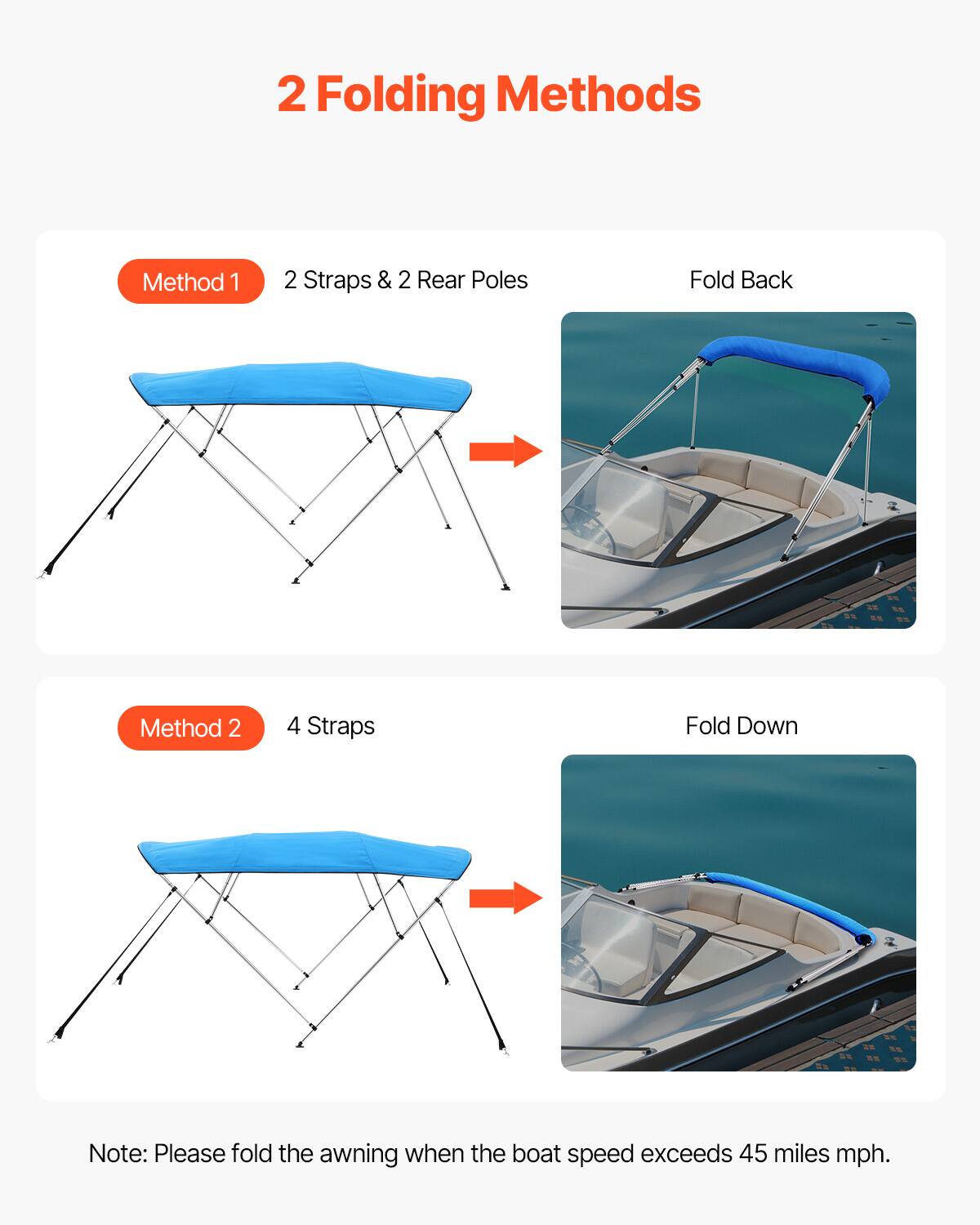 2 Folding Methods

Method 1 2 Straps & 2 Rear Poles

Fold Back

Method 2 4 Straps

Fold Down

Note: Please fold the awning when the boat speed exceeds 45 miles mph.