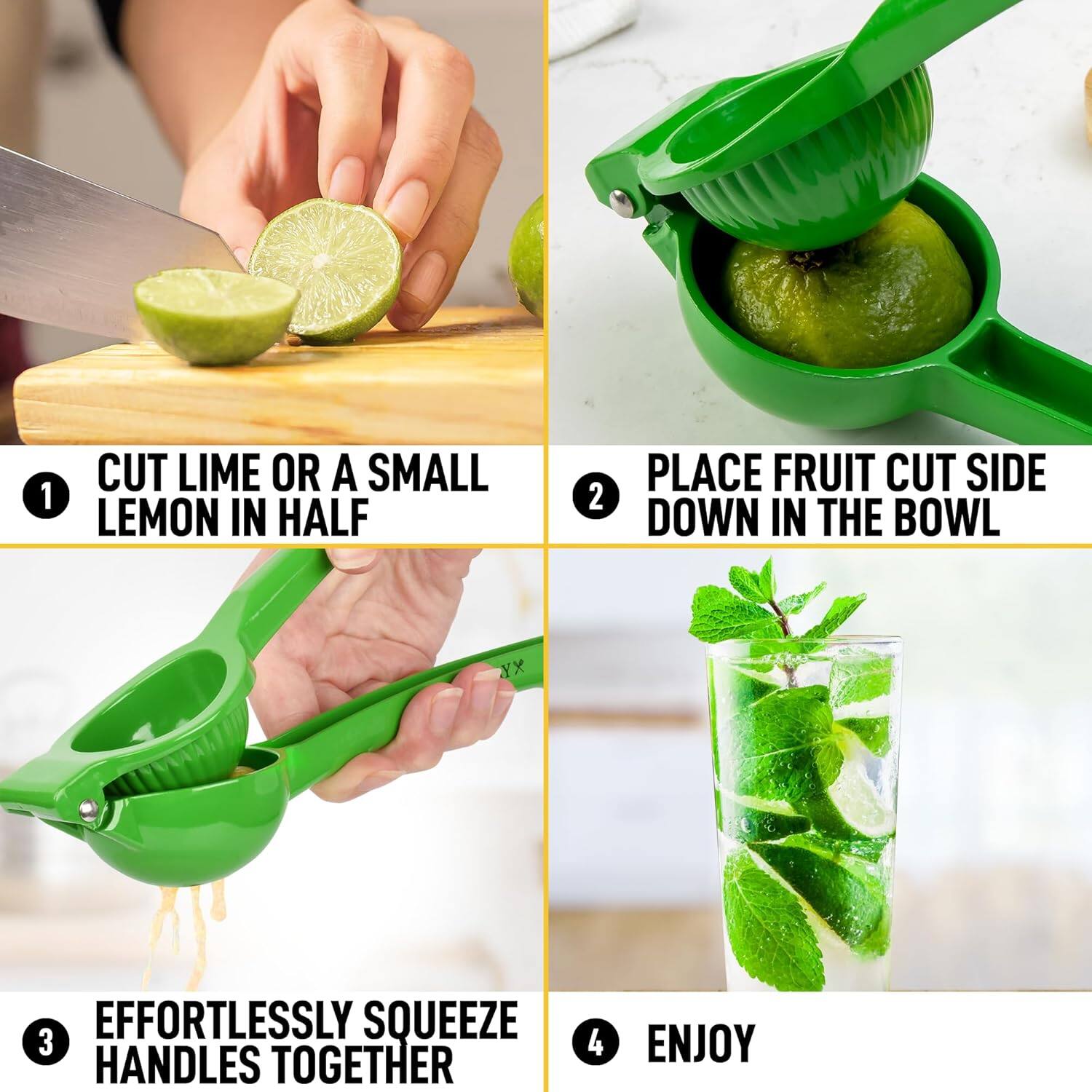 1 CUT LIME OR A SMALL LEMON IN HALF

2 PLACE FRUIT CUT SIDE DOWN IN THE BOWL

3 EFFORTLESSLY SQUEEZE HANDLES TOGETHER

4 ENJOY