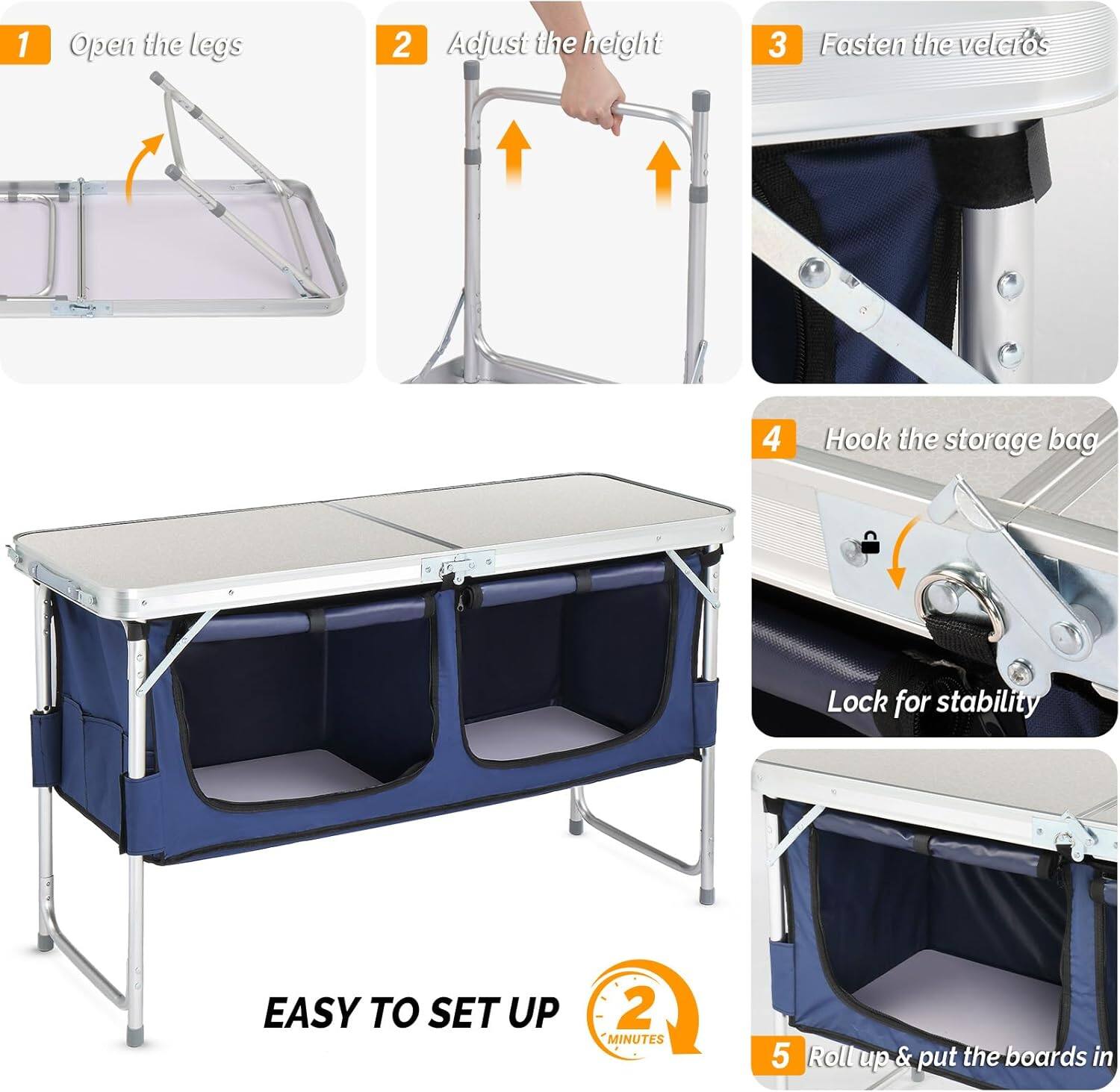 1 Open the legs

2 Adjust the height

3 Fasten the velcros

4 Hook the storage bag

Lock for stability

EASY TO SET UP

2 MINUTES

5 Roll up & put the boards in