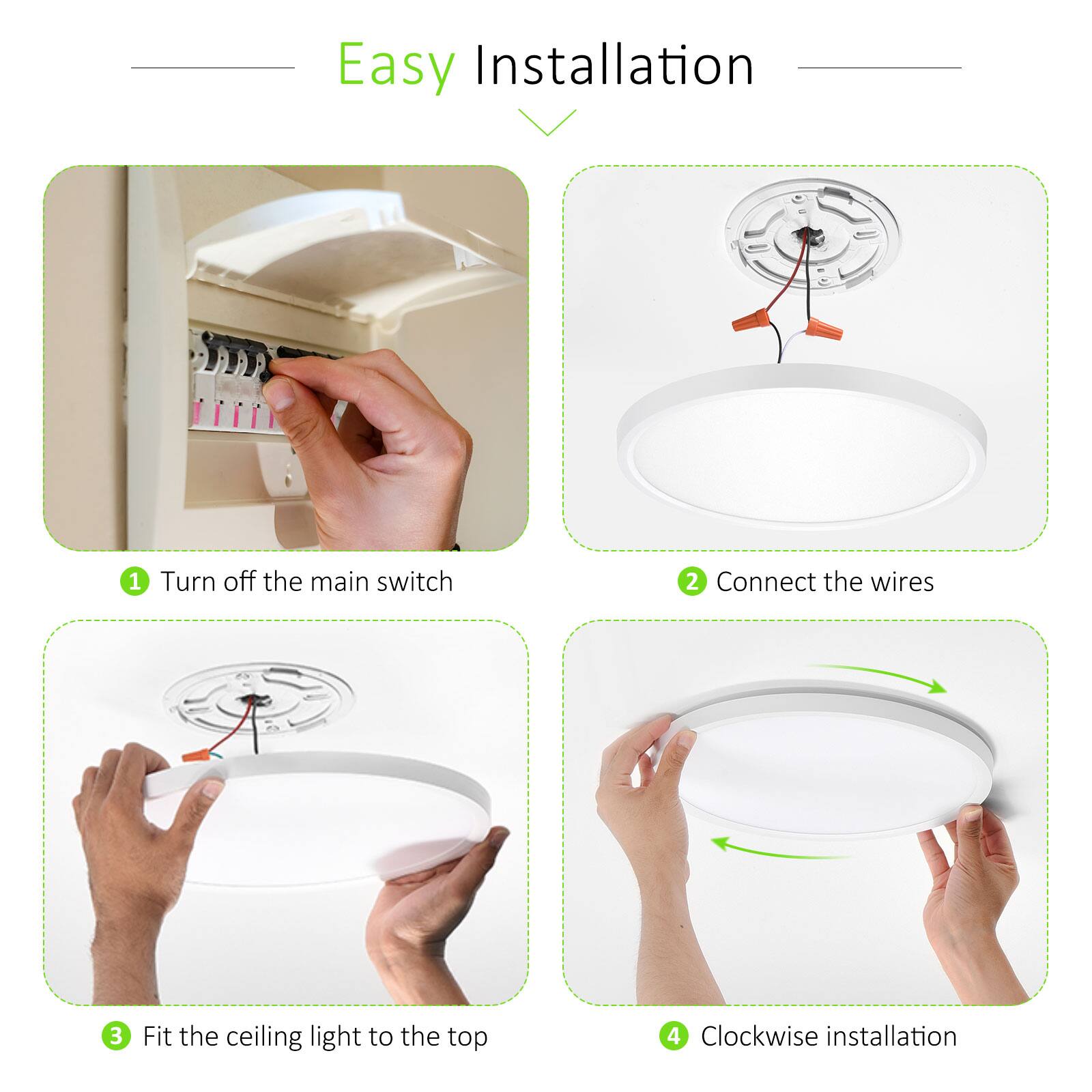 Easy Installation

1 Turn off the main switch

2 Connect the wires

3 Fit the ceiling light to the top

4 Clockwise installation