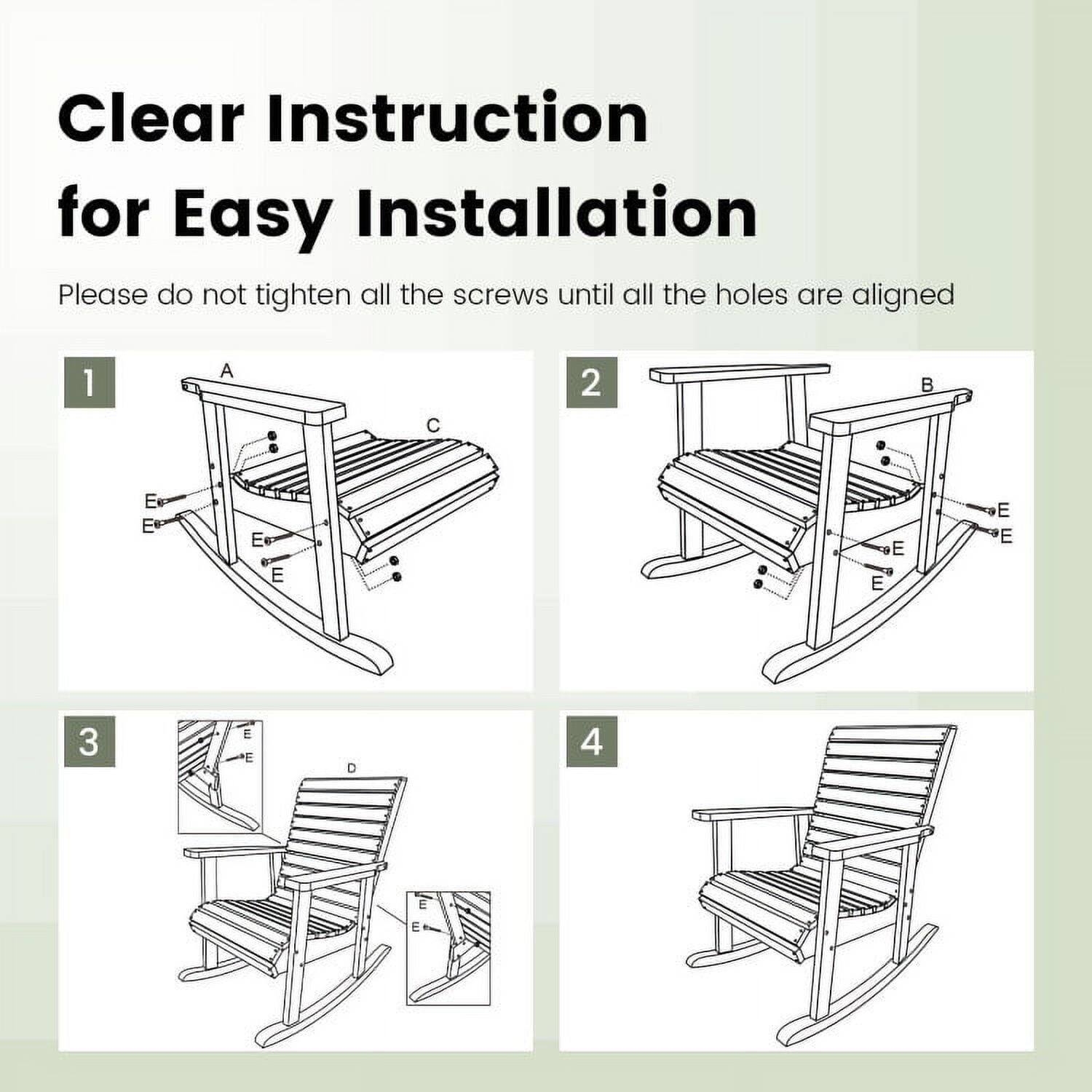 Clear Instruction for Easy Installation

Please do not tighten all the screws until all the holes are aligned

1

A

C

E

E

E

E

2

B

E

E

E

E

3

E

E

D

E

E

4