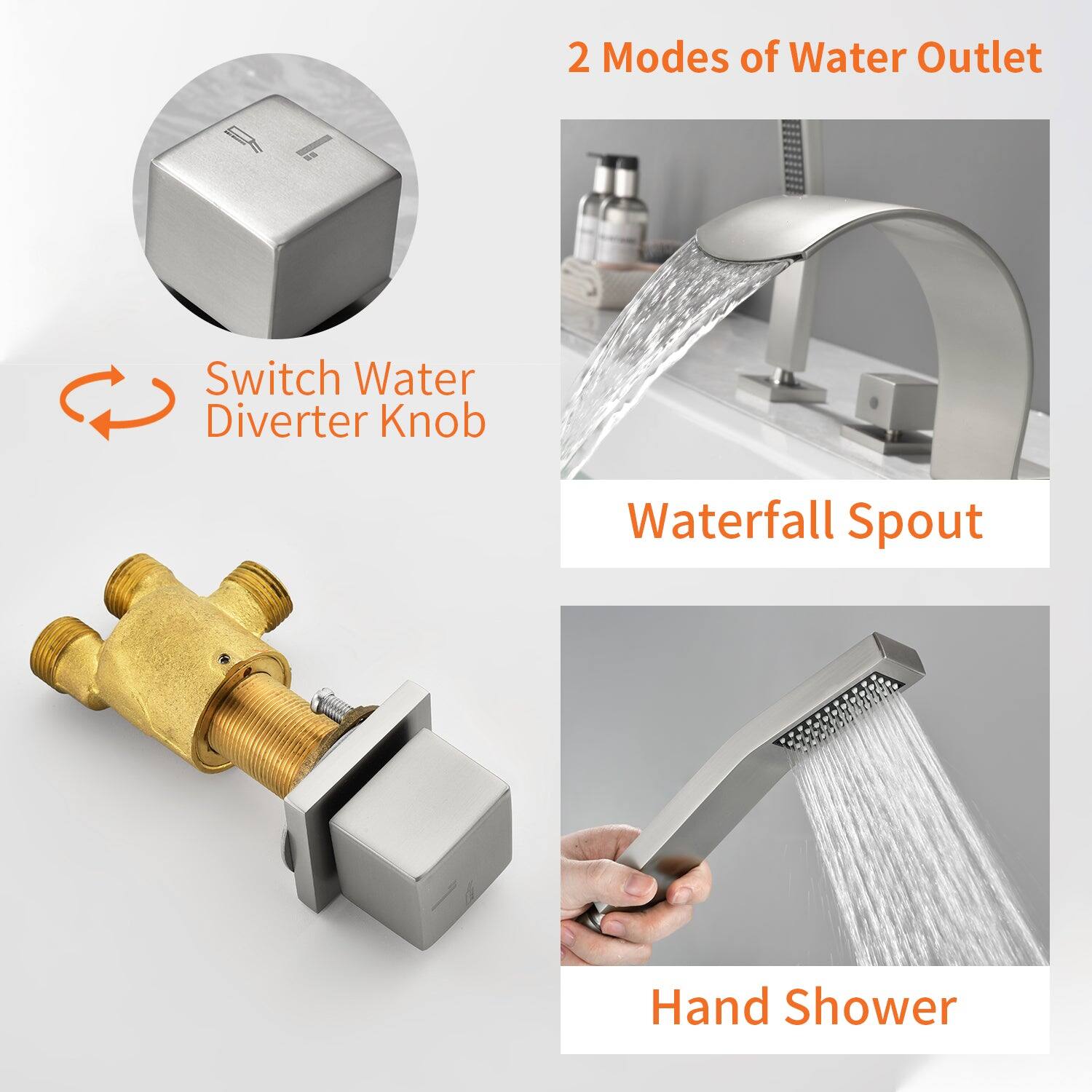 2 Modes of Water Outlet

Switch Water Diverter Knob

Waterfall Spout

Hand Shower